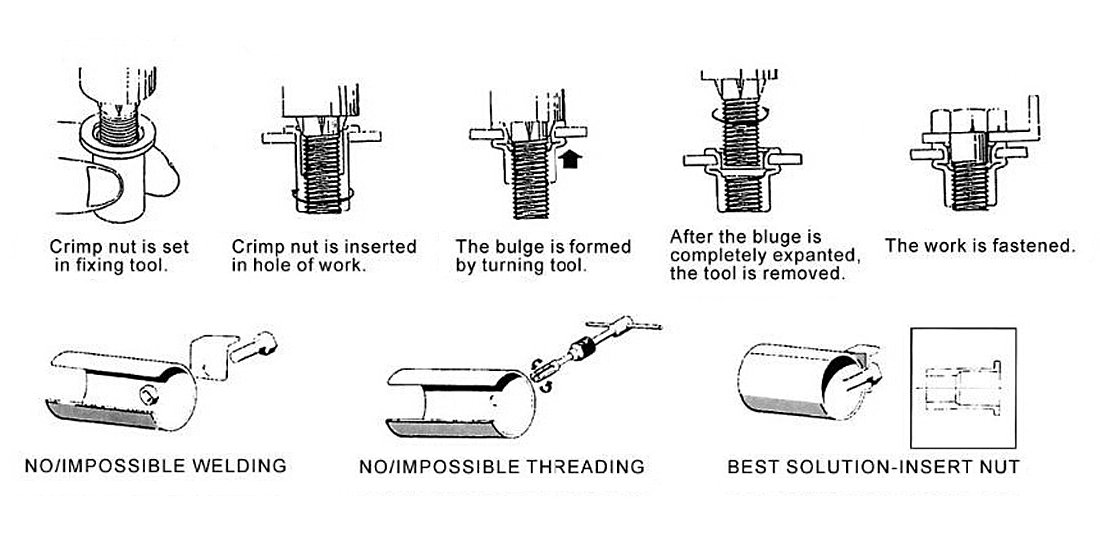 Crimp nut is set in fixing tool.

Crimp nut is inserted in hole of work.

The bulge is formed by turning tool.

After the bluge is completely expanted, the tool is removed.

The work is fastened.

NO/IMPOSSIBLE WELDING

NO/IMPOSSIBLE THREADING

BEST SOLUTION-INSERT NUT