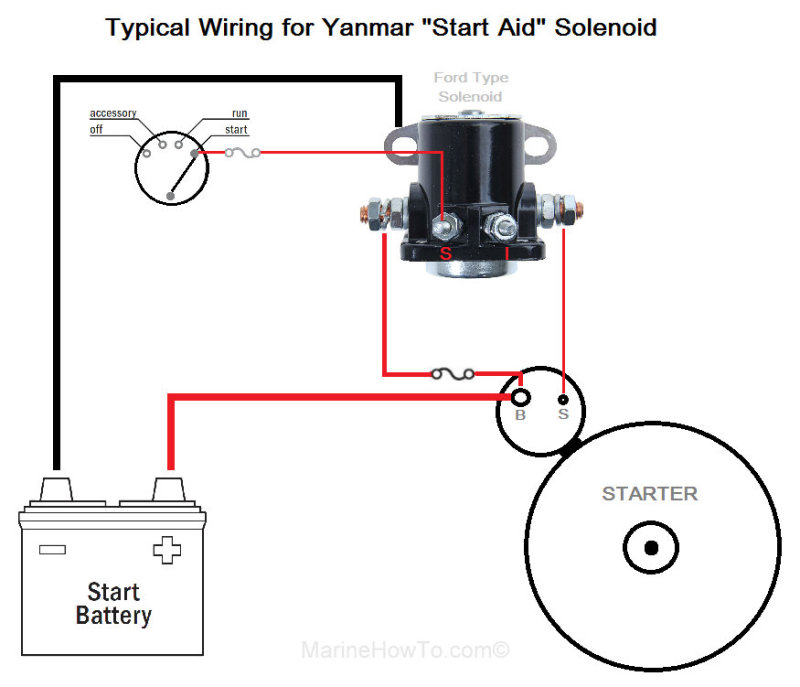 Typical Wiring for Yanmar "Start Aid" Solenoid

Ford Type Solenoid

accessory
off
run
start

S

B
S

STARTER

Start Battery

MarineHowTo.com©