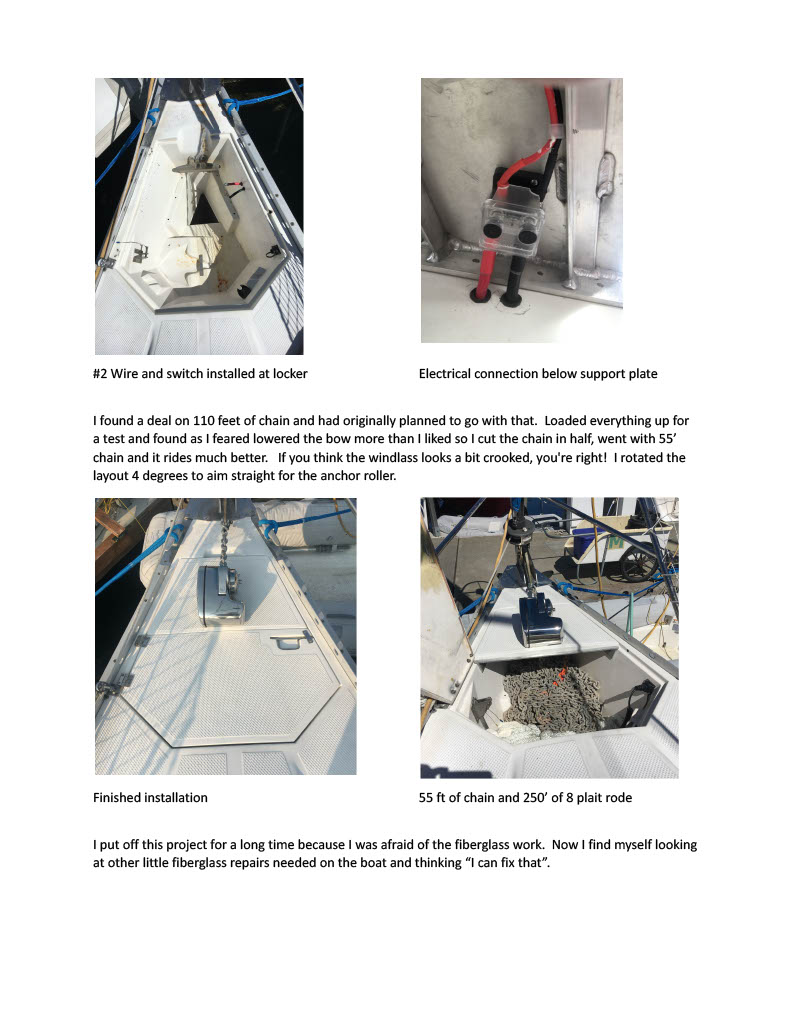 #2 Wire and switch installed at locker

Electrical connection below support plate

I found a deal on 110 feet of chain and had originally planned to go with that. Loaded everything up for a test and found as I feared lowered the bow more than I liked so I cut the chain in half, went with 55' chain and it rides much better. If you think the windlass looks a bit crooked, you're right! I rotated the layout 4 degrees to aim straight for the anchor roller.

Finished installation

55 ft of chain and 250' of 8 plait rode

I put off this project for a long time because I was afraid of the fiberglass work. Now I find myself looking at other little fiberglass repairs needed on the boat and thinking "I can fix that".