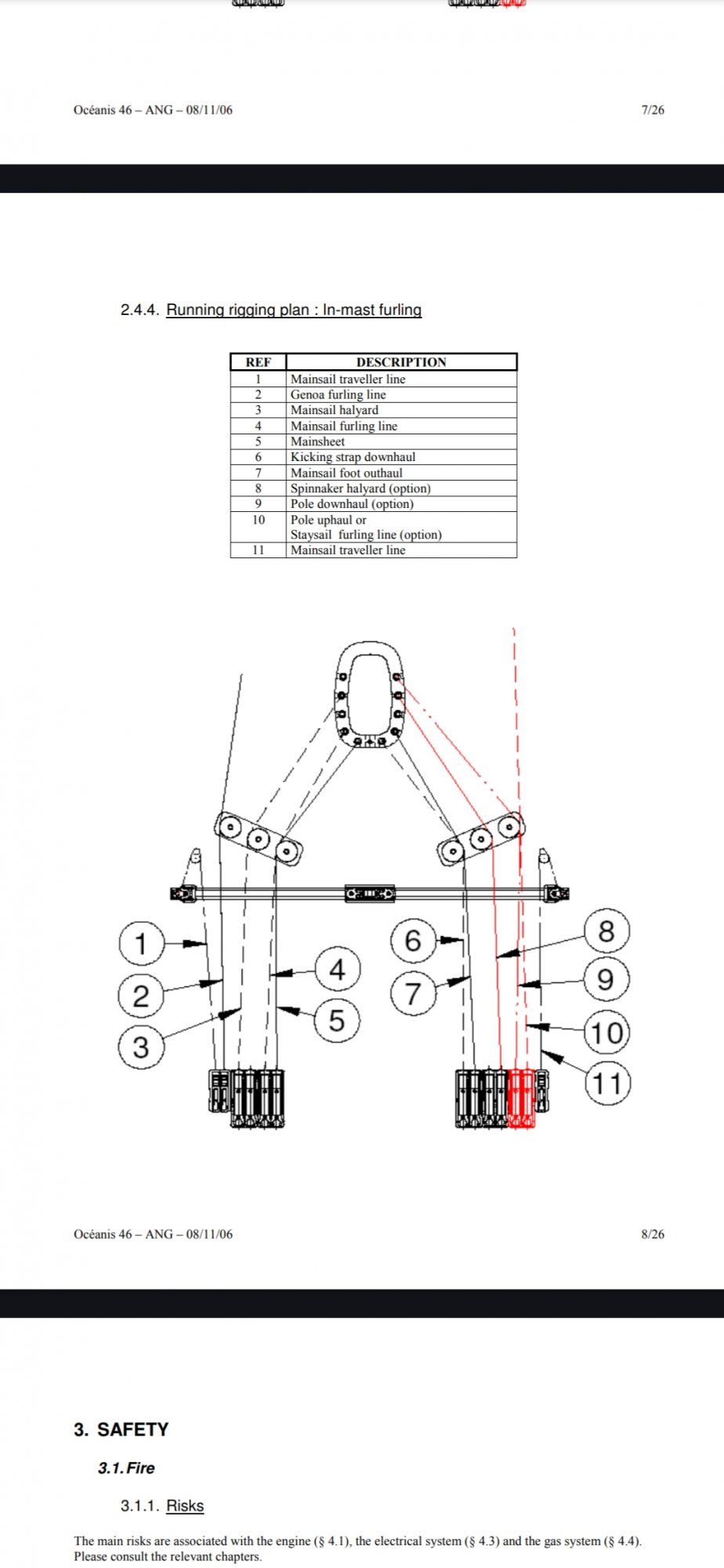 Océanis 46 – ANG – 08/11/06 7/26

2.4.4. Running rigging plan : In-mast furling

| REF | DESCRIPTION |
|---|---|
| 1 | Mainsail traveller line |
| 2 | Genoa furling line |
| 3 | Mainsail halyard |
| 4 | Mainsail furling line |
| 5 | Mainsheet |
| 6 | Kicking strap downhaul |
| 7 | Mainsail foot outhaul |
| 8 | Spinnaker halyard (option) |
| 9 | Pole downhaul (option) |
| 10 | Pole uphaul or Staysail furling line (option) |
| 11 | Mainsail traveller line |

1
2
3
4
5
6
7
8
9
10
11

Océanis 46 – ANG – 08/11/06 8/26

3. SAFETY

3.1. Fire

3.1.1. Risks

The main risks are associated with the engine (§ 4.1), the electrical system (§ 4.3) and the gas system (§ 4.4). Please consult the relevant chapters.