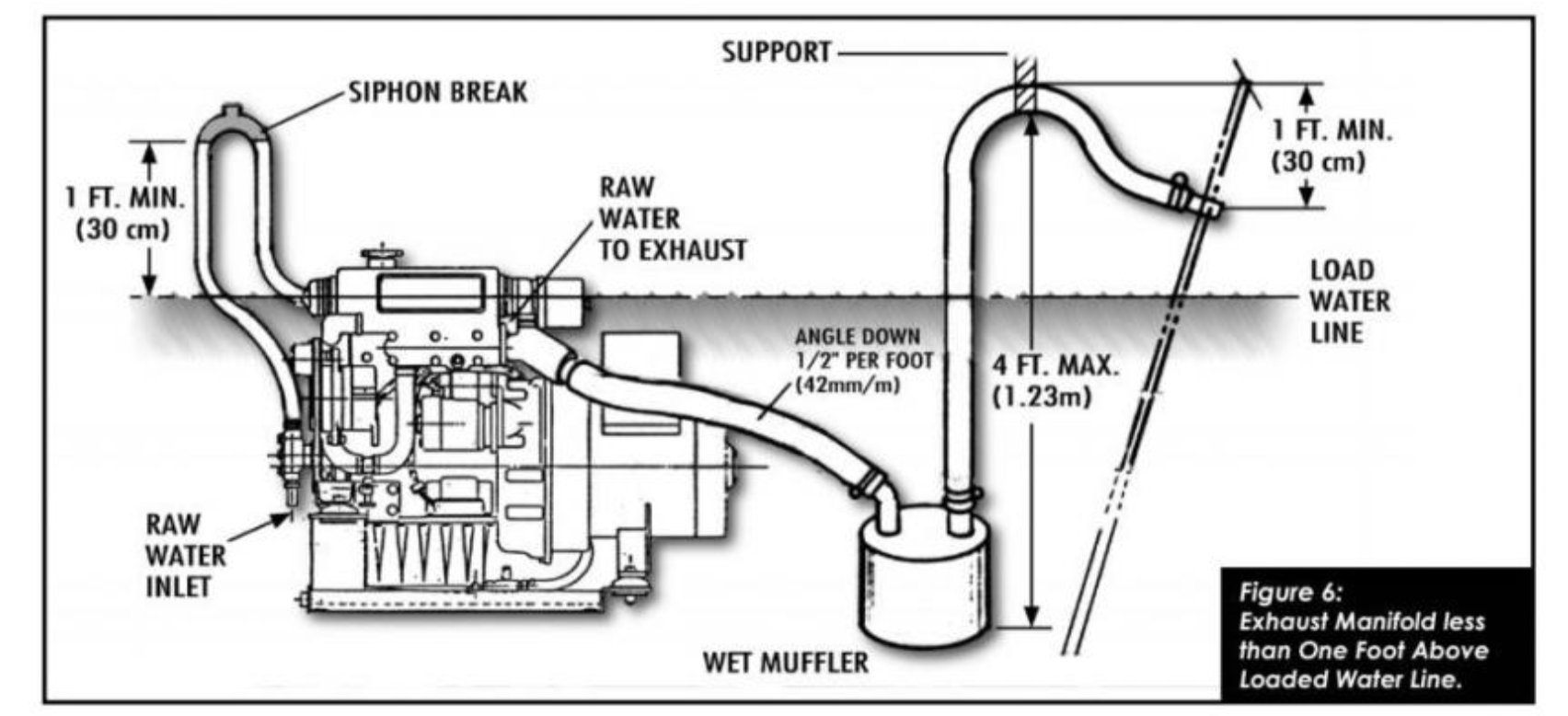 SUPPORT

SIPHON BREAK

1 FT. MIN. (30 cm)

RAW WATER TO EXHAUST

1 FT. MIN. (30 cm)

LOAD WATER LINE

ANGLE DOWN 1/2" PER FOOT (42mm/m)

4 FT. MAX. (1.23m)

RAW WATER INLET

WET MUFFLER

Figure 6: Exhaust Manifold less than One Foot Above Loaded Water Line.