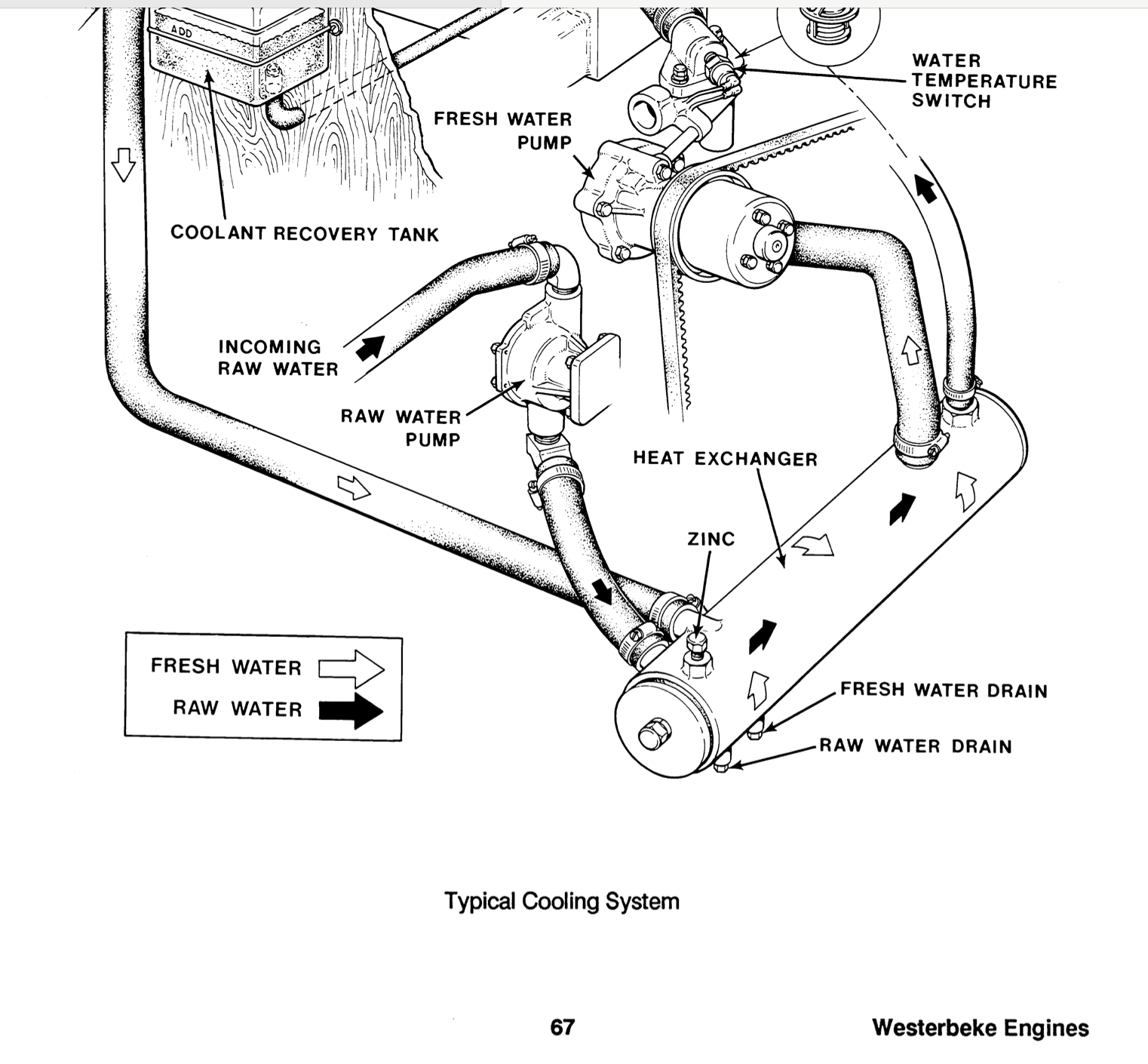 ADD

WATER TEMPERATURE SWITCH

FRESH WATER PUMP

COOLANT RECOVERY TANK

INCOMING RAW WATER

RAW WATER PUMP

HEAT EXCHANGER

ZINC

FRESH WATER

RAW WATER

FRESH WATER DRAIN

RAW WATER DRAIN

Typical Cooling System

67

Westerbeke Engines