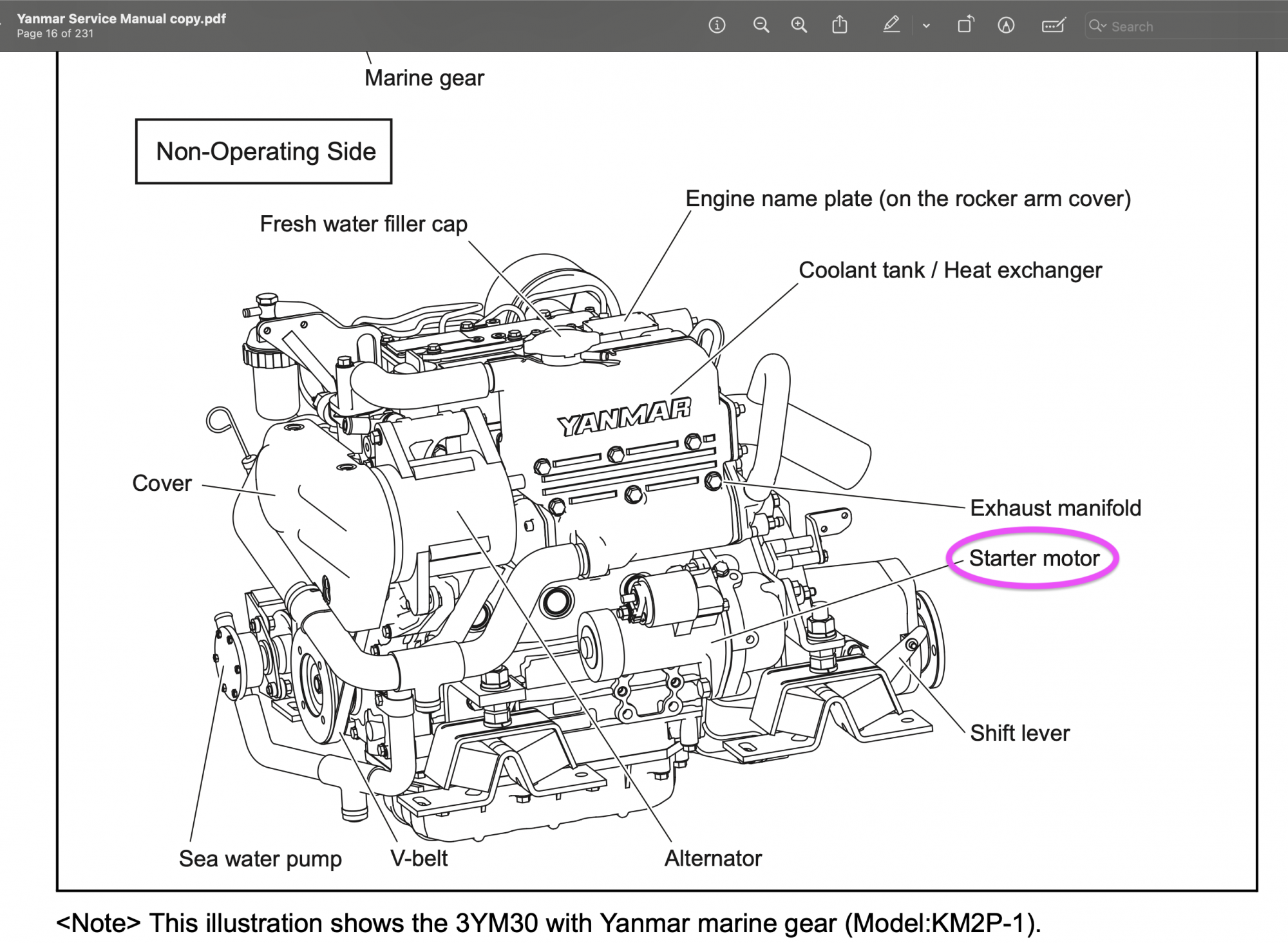 Yanmar Service Manual copy.pdf
Page 16 of 231

Search

Marine gear

Non-Operating Side

Engine name plate (on the rocker arm cover)

Fresh water filler cap

Coolant tank / Heat exchanger

YANMAR

Cover

Exhaust manifold

Starter motor

Shift lever

Sea water pump

V-belt

Alternator

<Note> This illustration shows the 3YM30 with Yanmar marine gear (Model:KM2P-1).