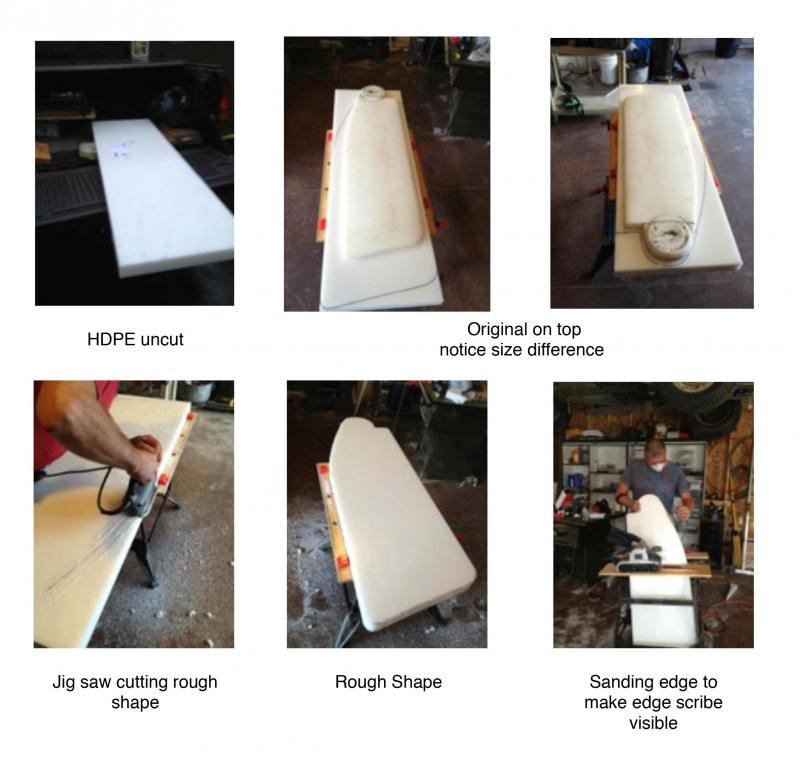 HDPE uncut

Original on top
notice size difference

Jig saw cutting rough shape

Rough Shape

Sanding edge to make edge scribe visible