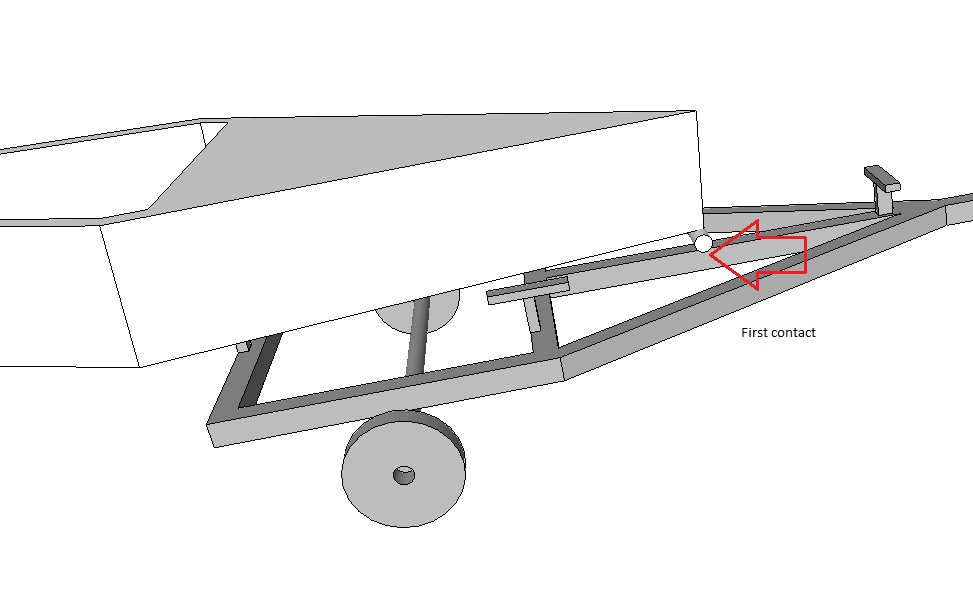 First contact