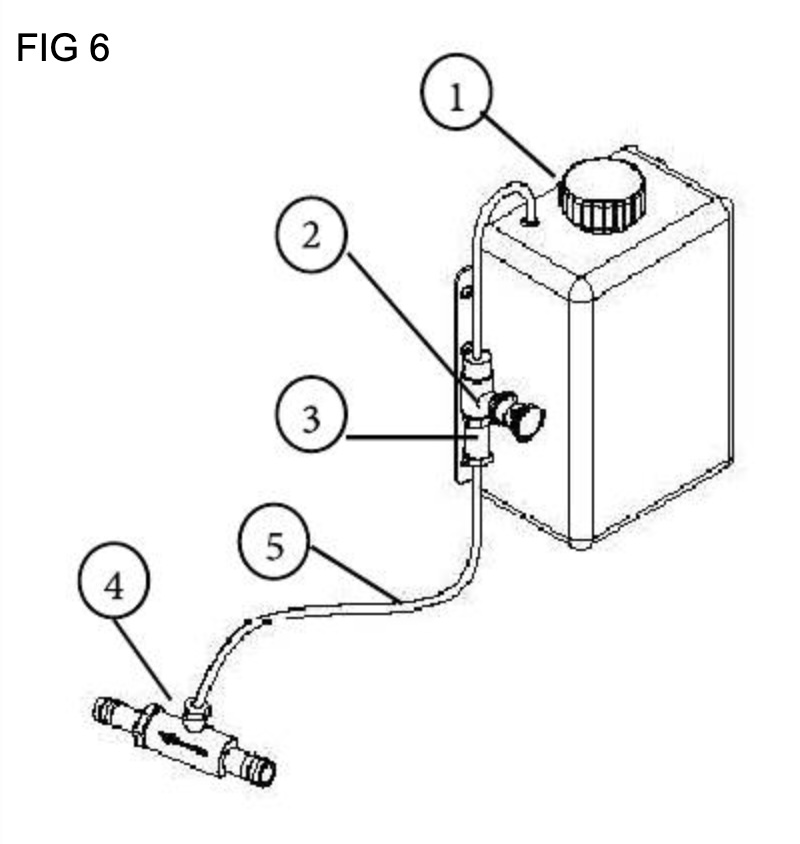 FIG 6

1

2

3

5

4