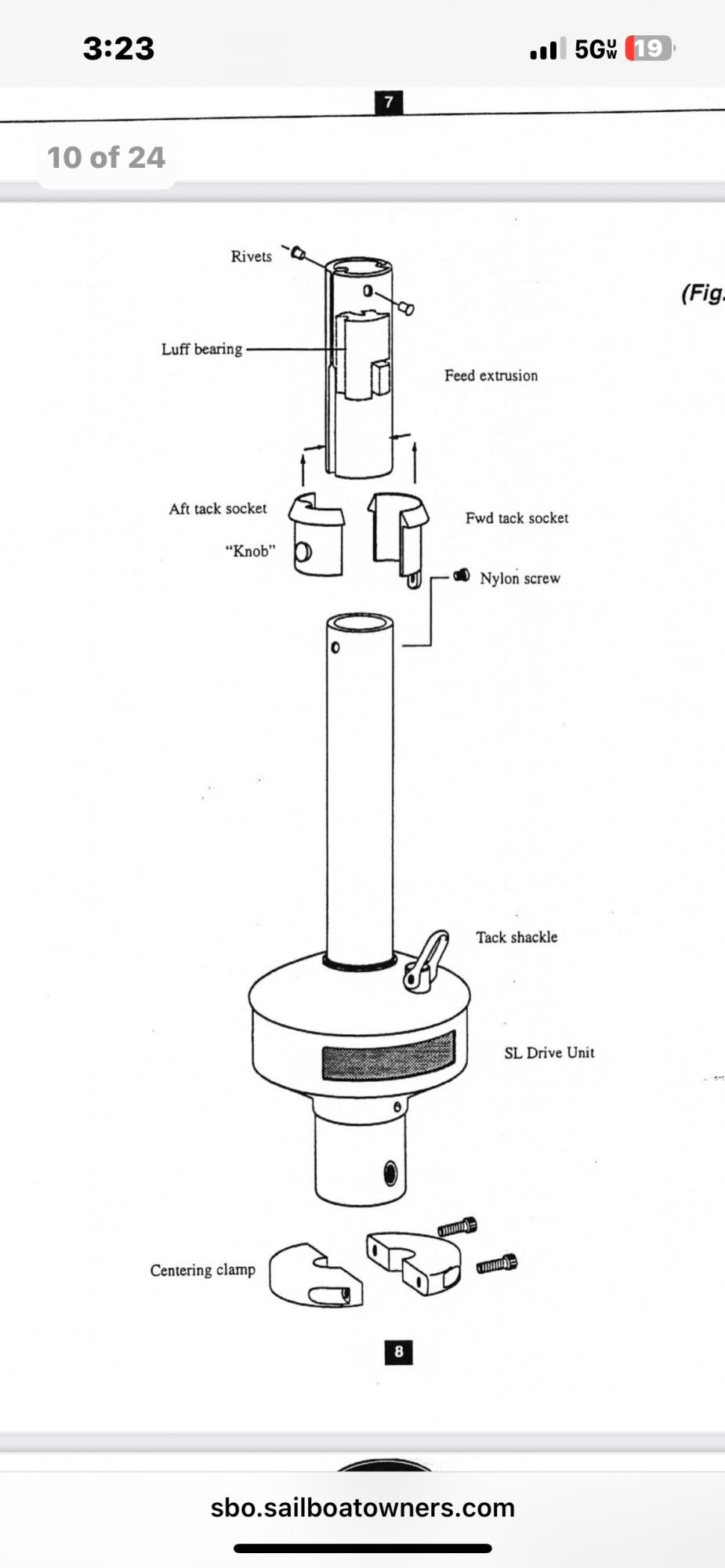 3:23

5G UW 19

7

10 of 24

Rivets

(Fig.

Luff bearing

Feed extrusion

Aft tack socket

Fwd tack socket

"Knob"

Nylon screw

Tack shackle

SL Drive Unit

Centering clamp

8

sbo.sailboatowners.com