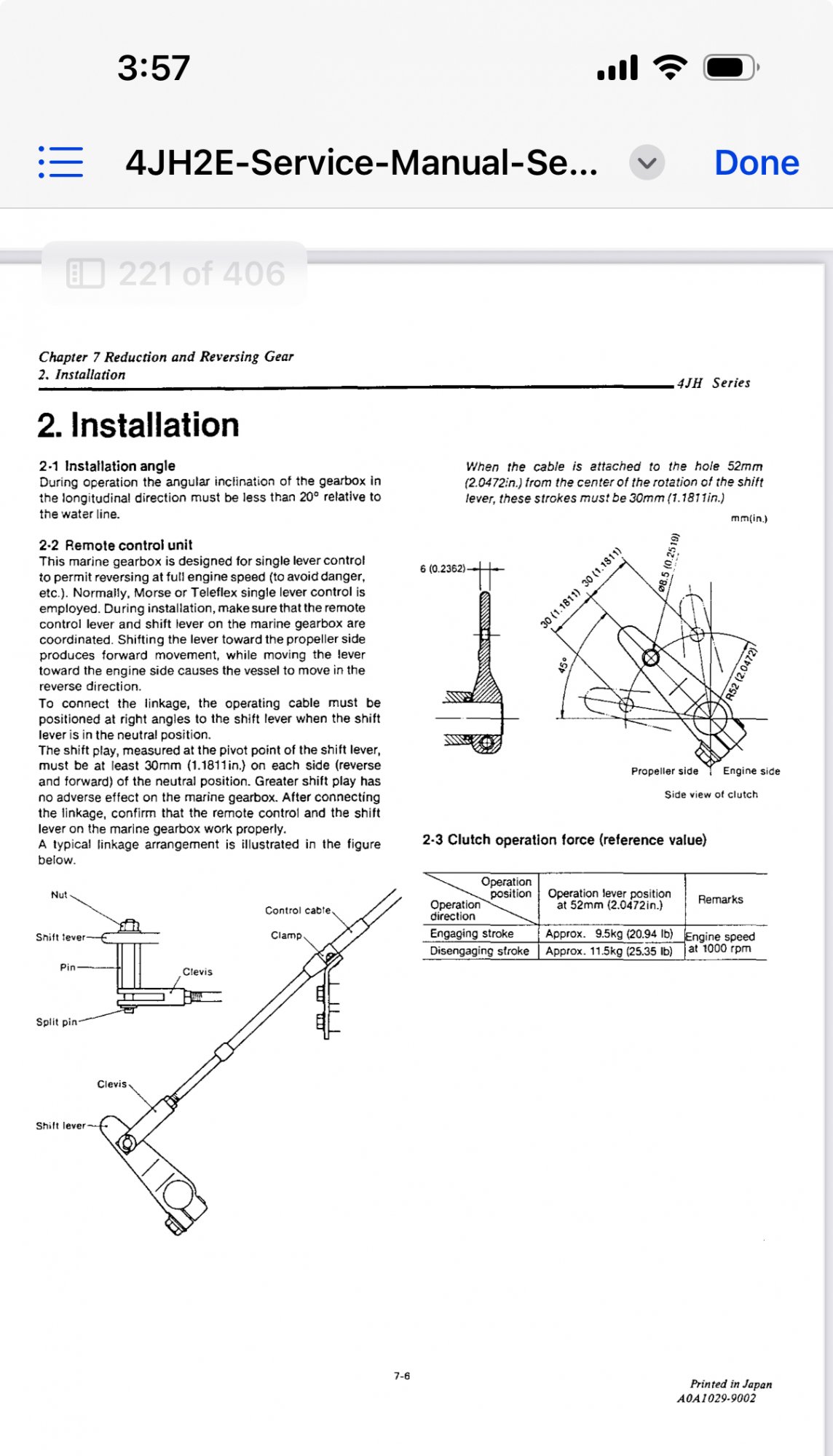 3:57

4JH2E-Service-Manual-Se...

Done

221 of 406

Chapter 7 Reduction and Reversing Gear
2. Installation

4JH Series

2. Installation

2-1 Installation angle
During operation the angular inclination of the gearbox in the longitudinal direction must be less than 20° relative to the water line.

2-2 Remote control unit
This marine gearbox is designed for single lever control to permit reversing at full engine speed (to avoid danger, etc.). Normally, Morse or Teleflex single lever control is employed. During installation, make sure that the remote control lever and shift lever on the marine gearbox are coordinated. Shifting the lever toward the propeller side produces forward movement, while moving the lever toward the engine side causes the vessel to move in the reverse direction.
To connect the linkage, the operating cable must be positioned at right angles to the shift lever when the shift lever is in the neutral position.
The shift play, measured at the pivot point of the shift lever, must be at least 30mm (1.1811in.) on each side (reverse and forward) of the neutral position. Greater shift play has no adverse effect on the marine gearbox. After connecting the linkage, confirm that the remote control and the shift lever on the marine gearbox work properly.
A typical linkage arrangement is illustrated in the figure below.

Nut
Shift lever
Pin
Clevis
Split pin
Control cable
Clamp
Clevis
Shift lever

When the cable is attached to the hole 52mm (2.0472in.) from the center of the rotation of the shift lever, these strokes must be 30mm (1.1811in.)

mm(in.)

6 (0.2362)
30 (1.1811)
30 (1.1811)
ø8.5 (0.2519)
45°
R52 (2.0472)
Propeller side
Engine side
Side view of clutch

2-3 Clutch operation force (reference value)

| Operation position / Operation direction | Operation lever position at 52mm (2.0472in.) | Remarks |
|---|---|---|
| Engaging stroke | Approx. 9.5kg (20.94 lb) | Engine speed at 1000 rpm |
| Disengaging stroke | Approx. 11.5kg (25.35 lb) | |

7-6

Printed in Japan
A0A1029-9002