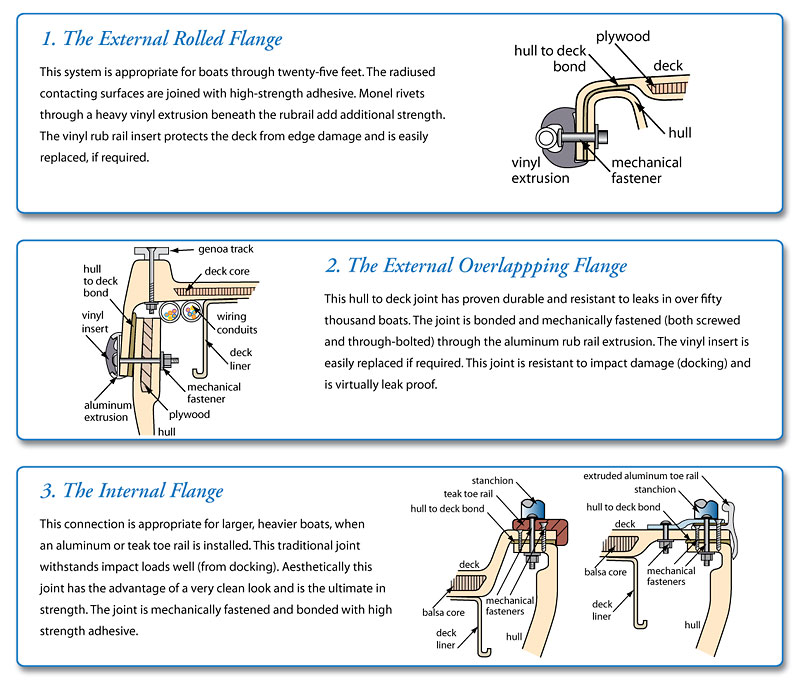 1. The External Rolled Flange

This system is appropriate for boats through twenty-five feet. The radiused contacting surfaces are joined with high-strength adhesive. Monel rivets through a heavy vinyl extrusion beneath the rubrail add additional strength. The vinyl rub rail insert protects the deck from edge damage and is easily replaced, if required.

hull to deck bond
plywood
deck
hull
vinyl extrusion
mechanical fastener

genoa track
hull to deck bond
deck core
vinyl insert
wiring conduits
deck liner
mechanical fastener
aluminum extrusion
plywood
hull

2. The External Overlappping Flange

This hull to deck joint has proven durable and resistant to leaks in over fifty thousand boats. The joint is bonded and mechanically fastened (both screwed and through-bolted) through the aluminum rub rail extrusion. The vinyl insert is easily replaced if required. This joint is resistant to impact damage (docking) and is virtually leak proof.

3. The Internal Flange

This connection is appropriate for larger, heavier boats, when an aluminum or teak toe rail is installed. This traditional joint withstands impact loads well (from docking). Aesthetically this joint has the advantage of a very clean look and is the ultimate in strength. The joint is mechanically fastened and bonded with high strength adhesive.

stanchion
teak toe rail
hull to deck bond
deck
balsa core
mechanical fasteners
deck liner
hull

extruded aluminum toe rail
stanchion
hull to deck bond
deck
balsa core
mechanical fasteners
deck liner
hull