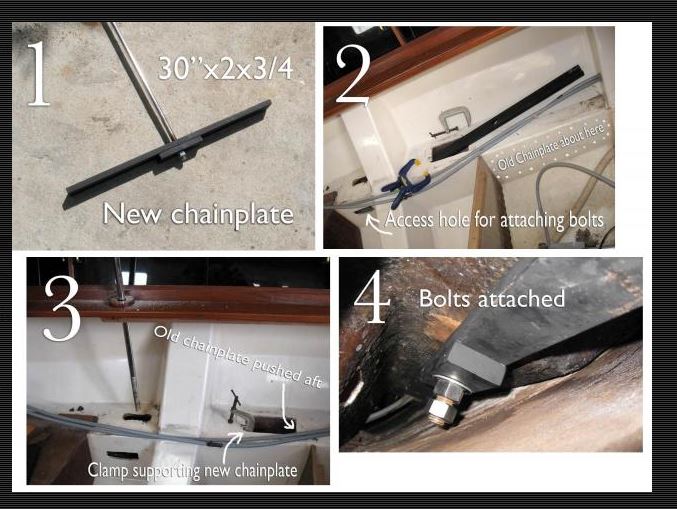 1
30"x2x3/4
New chainplate

2
Old Chainplate about here
Access hole for attaching bolts

3
Old chainplate pushed aft
Clamp supporting new chainplate

4
Bolts attached