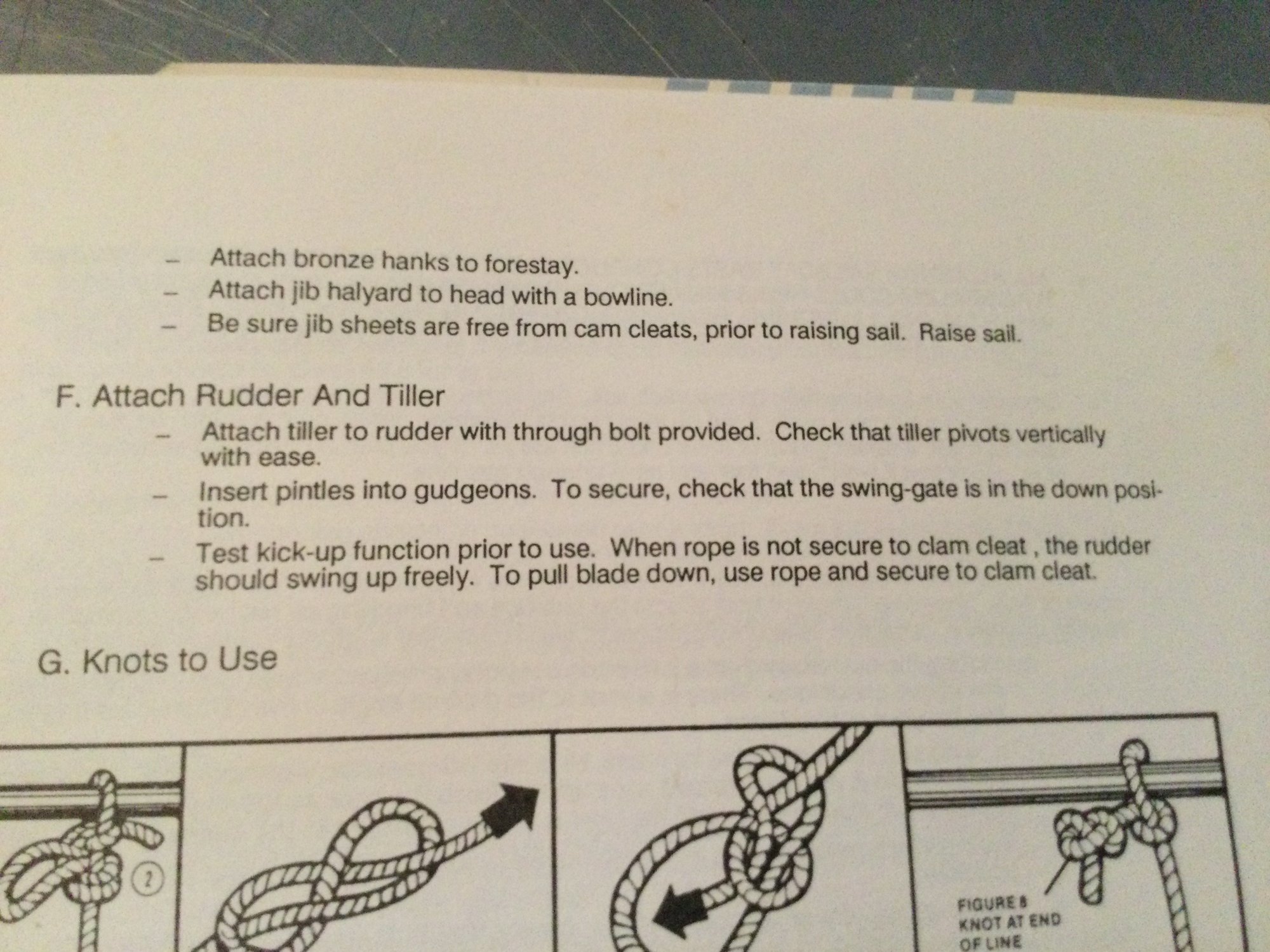 – Attach bronze hanks to forestay.
– Attach jib halyard to head with a bowline.
– Be sure jib sheets are free from cam cleats, prior to raising sail. Raise sail.

F. Attach Rudder And Tiller

– Attach tiller to rudder with through bolt provided. Check that tiller pivots vertically with ease.
– Insert pintles into gudgeons. To secure, check that the swing-gate is in the down position.
– Test kick-up function prior to use. When rope is not secure to clam cleat , the rudder should swing up freely. To pull blade down, use rope and secure to clam cleat.

G. Knots to Use

2

FIGURE 8 KNOT AT END OF LINE