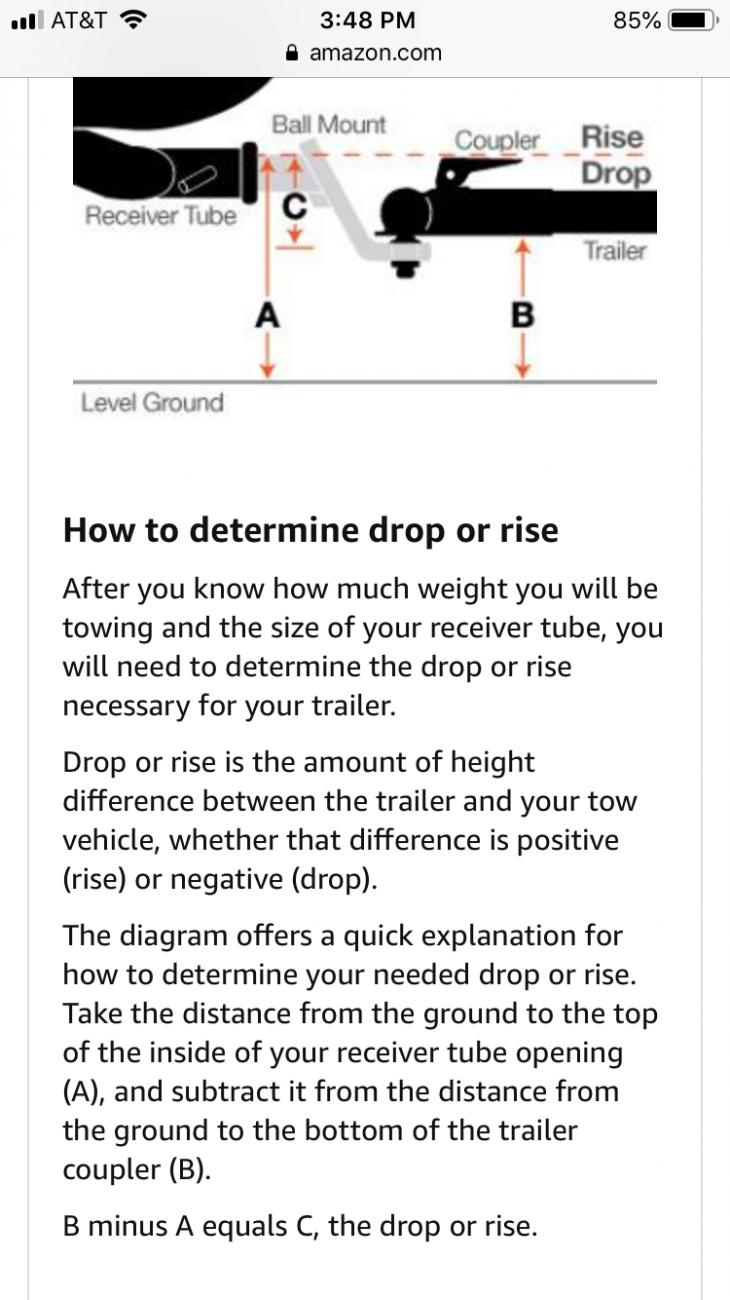 AT&T 3:48 PM 85%
amazon.com

Ball Mount
Coupler
Rise
Drop
Receiver Tube
C
Trailer
A
B
Level Ground

How to determine drop or rise

After you know how much weight you will be towing and the size of your receiver tube, you will need to determine the drop or rise necessary for your trailer.

Drop or rise is the amount of height difference between the trailer and your tow vehicle, whether that difference is positive (rise) or negative (drop).

The diagram offers a quick explanation for how to determine your needed drop or rise. Take the distance from the ground to the top of the inside of your receiver tube opening (A), and subtract it from the distance from the ground to the bottom of the trailer coupler (B).

B minus A equals C, the drop or rise.