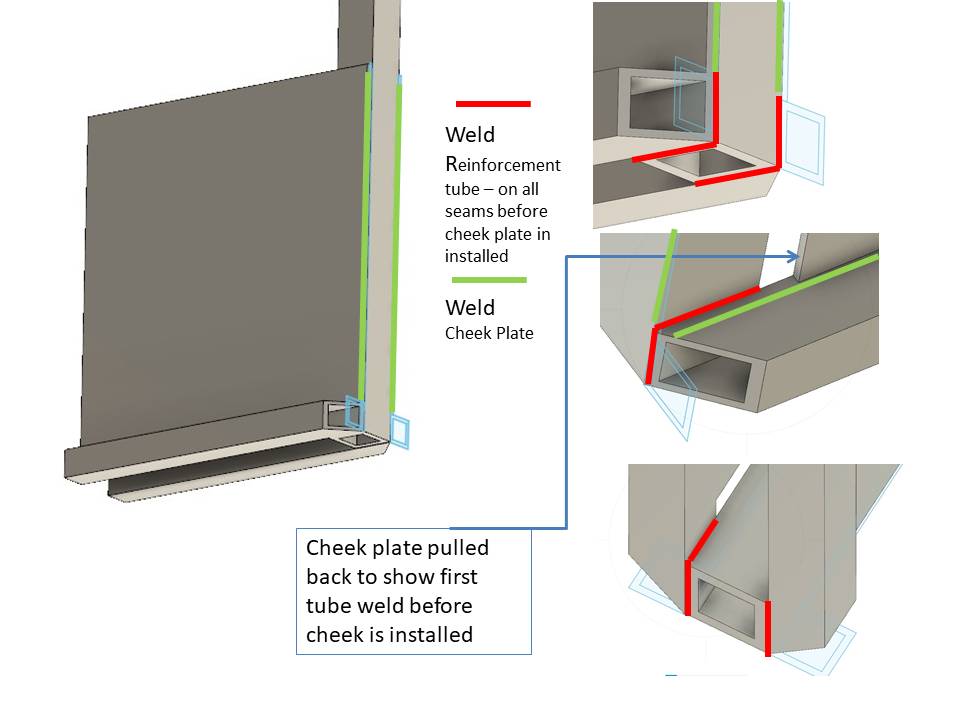 Weld
Reinforcement tube – on all seams before cheek plate in installed

Weld
Cheek Plate

Cheek plate pulled back to show first tube weld before cheek is installed