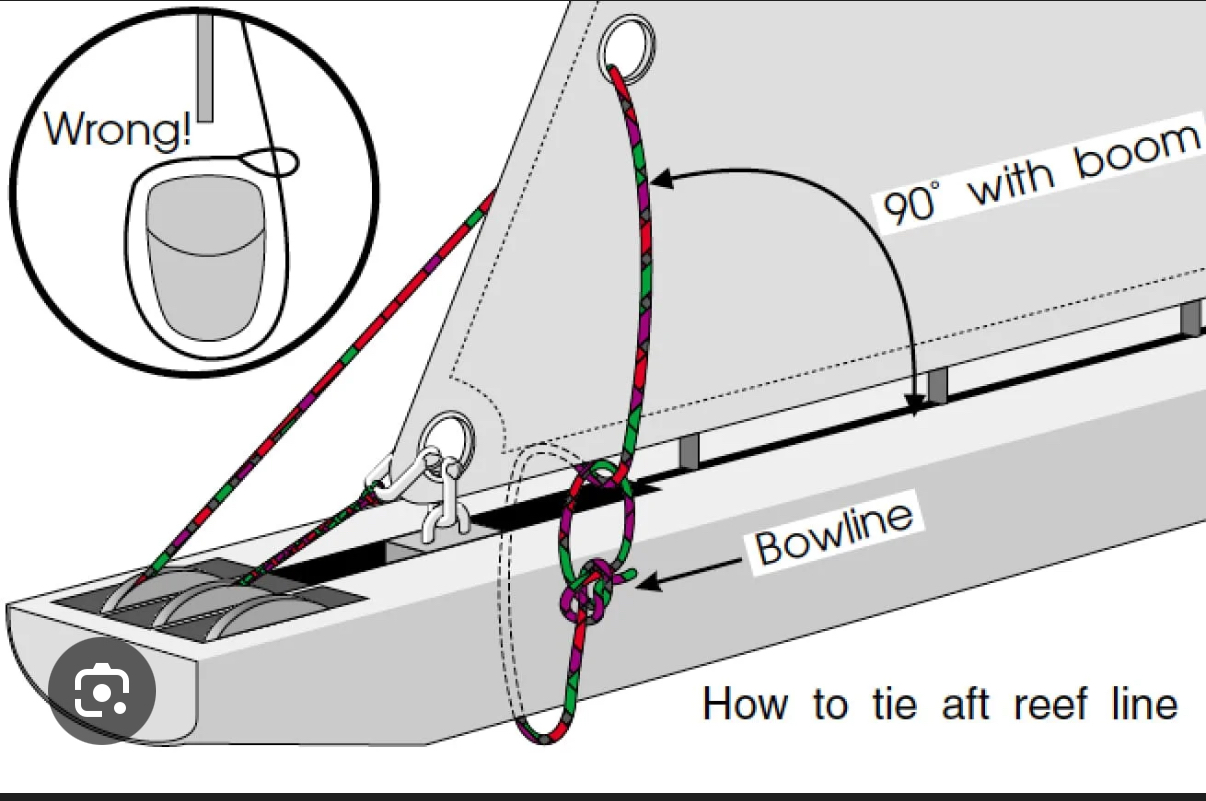 Wrong!

90° with boom

Bowline

How to tie aft reef line