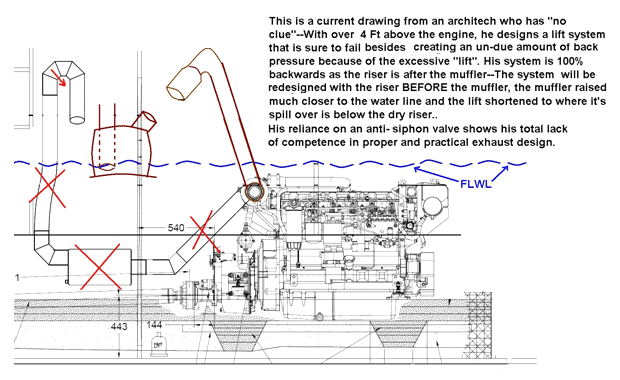 This is a current drawing from an architech who has "no clue"--With over 4 Ft above the engine, he designs a lift system that is sure to fail besides creating an un-due amount of back pressure because of the excessive "lift". His system is 100% backwards as the riser is after the muffler--The system will be redesigned with the riser BEFORE the muffler, the muffler raised much closer to the water line and the lift shortened to where it's spill over is below the dry riser..

His reliance on an anti- siphon valve shows his total lack of competence in proper and practical exhaust design.

FLWL

540

1

443

144

BP