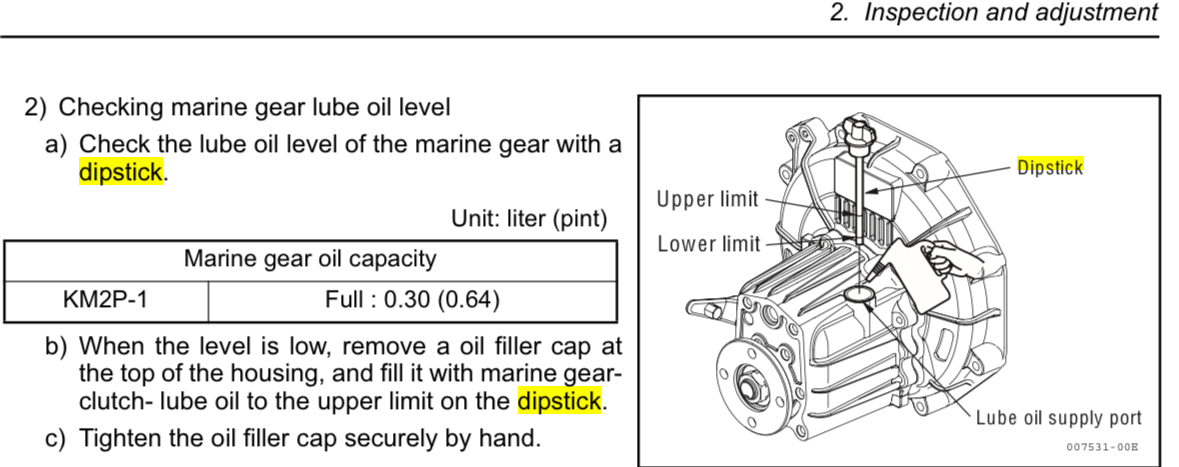 2. Inspection and adjustment

2) Checking marine gear lube oil level

a) Check the lube oil level of the marine gear with a dipstick.

Unit: liter (pint)

| Marine gear oil capacity | |
|---|---|
| KM2P-1 | Full : 0.30 (0.64) |

b) When the level is low, remove a oil filler cap at the top of the housing, and fill it with marine gear-clutch- lube oil to the upper limit on the dipstick.

c) Tighten the oil filler cap securely by hand.

Dipstick
Upper limit
Lower limit
Lube oil supply port
007531-00E