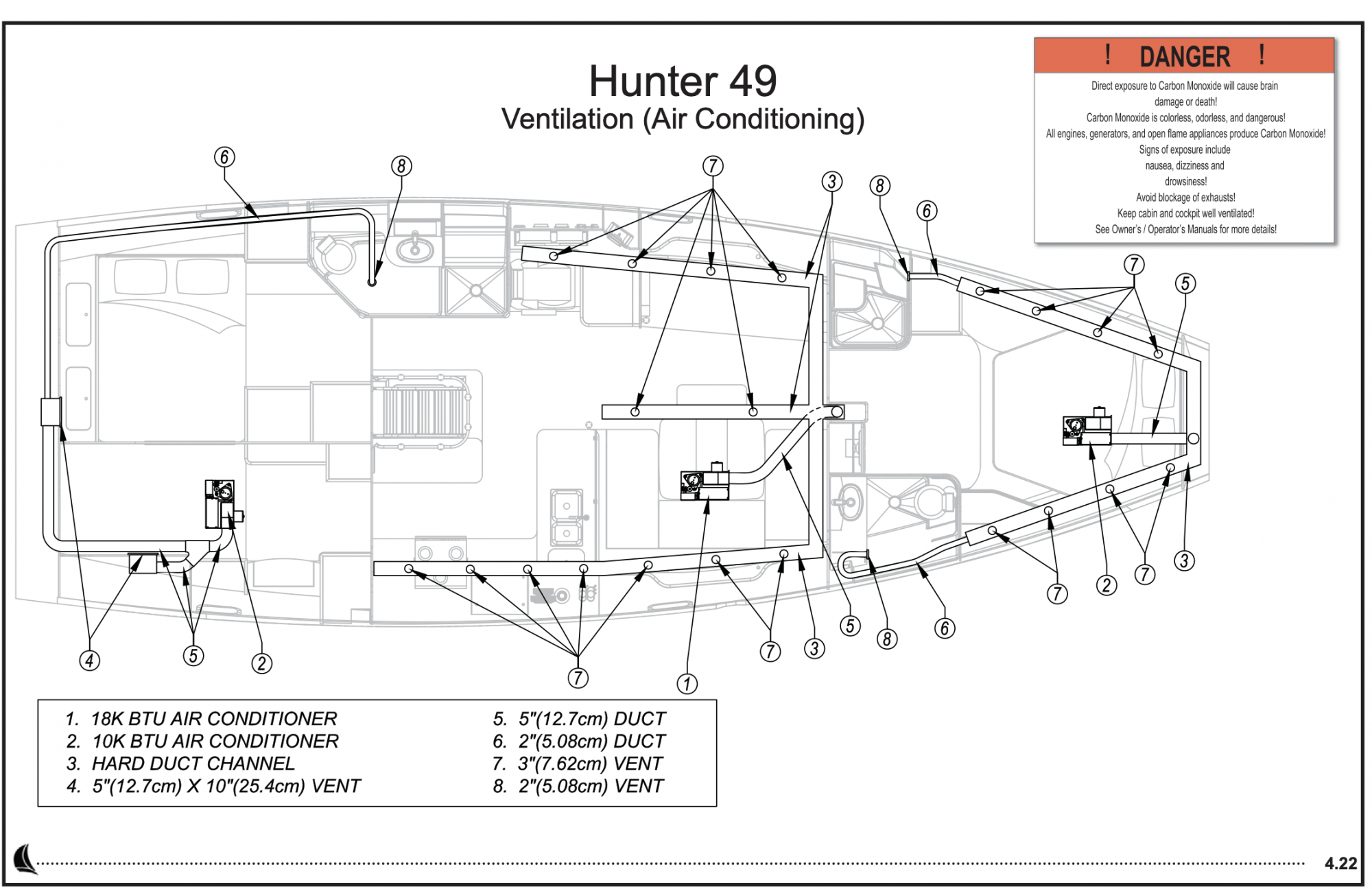 Hunter 49
Ventilation (Air Conditioning)

! DANGER !
Direct exposure to Carbon Monoxide will cause brain damage or death!
Carbon Monoxide is colorless, odorless, and dangerous!
All engines, generators, and open flame appliances produce Carbon Monoxide!
Signs of exposure include nausea, dizziness and drowsiness!
Avoid blockage of exhausts!
Keep cabin and cockpit well ventilated!
See Owner's / Operator's Manuals for more details!

6 8 7 3 8 6 7 5 4 5 2 7 1 7 3 5 8 6 7 2 7 3

1. 18K BTU AIR CONDITIONER
2. 10K BTU AIR CONDITIONER
3. HARD DUCT CHANNEL
4. 5"(12.7cm) X 10"(25.4cm) VENT
5. 5"(12.7cm) DUCT
6. 2"(5.08cm) DUCT
7. 3"(7.62cm) VENT
8. 2"(5.08cm) VENT

4.22