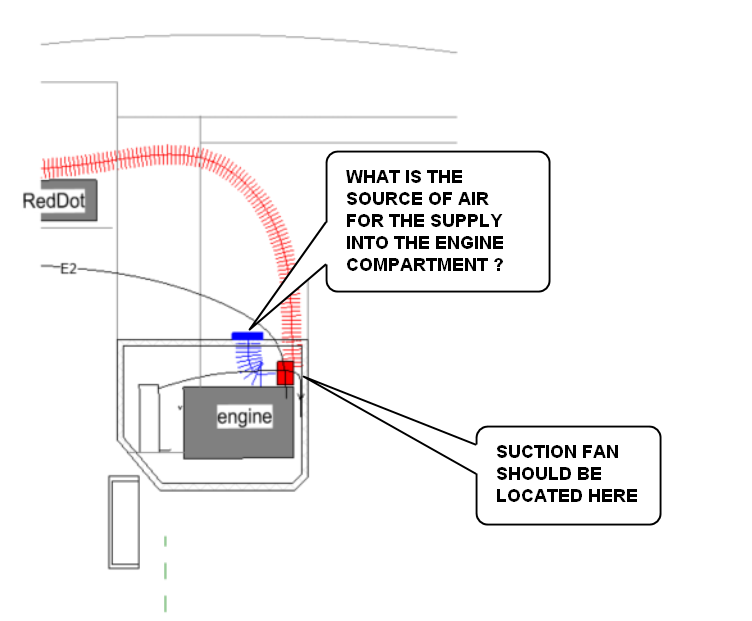 RedDot

E2

WHAT IS THE SOURCE OF AIR FOR THE SUPPLY INTO THE ENGINE COMPARTMENT ?

engine

SUCTION FAN SHOULD BE LOCATED HERE