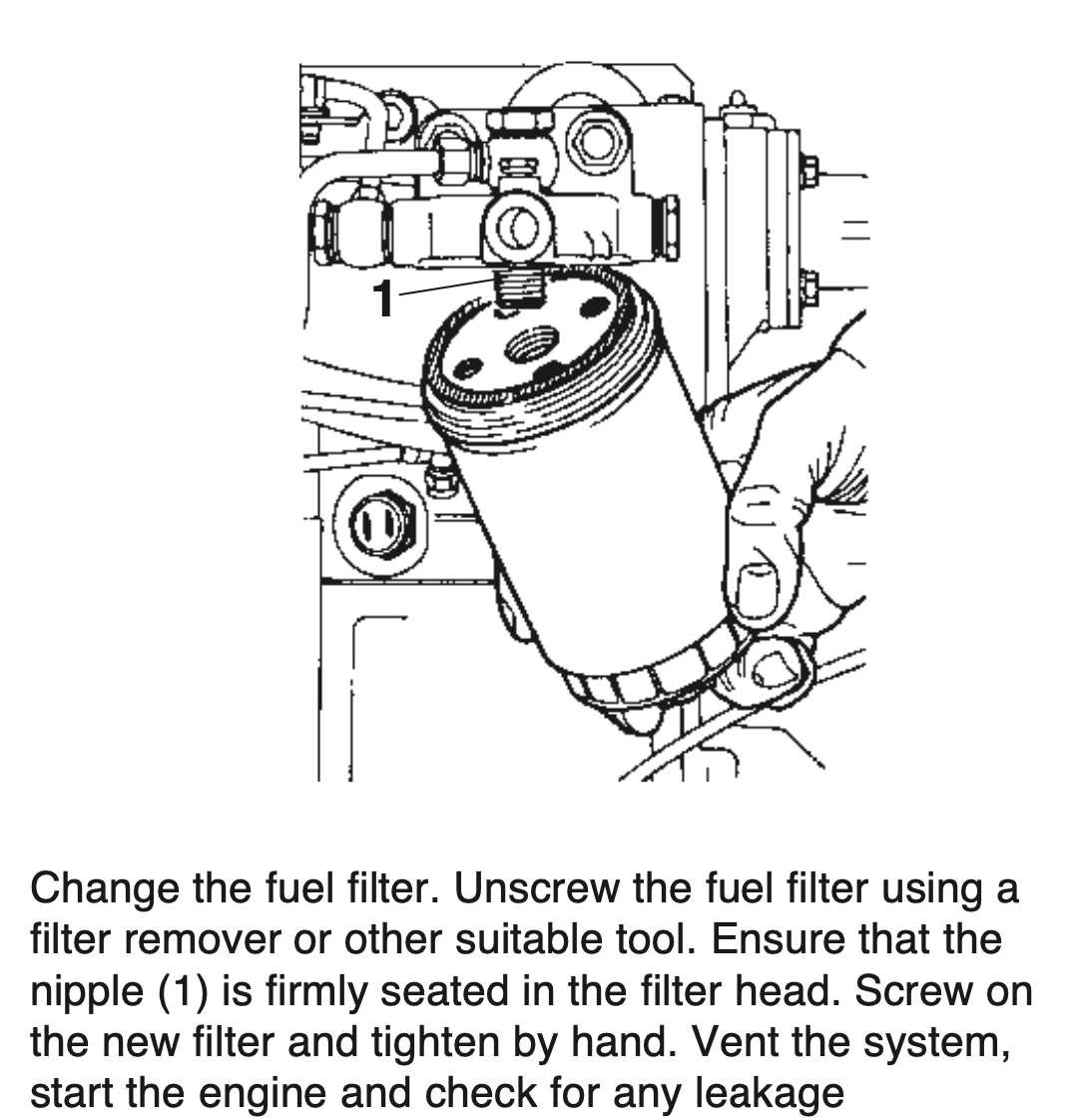 1

Change the fuel filter. Unscrew the fuel filter using a filter remover or other suitable tool. Ensure that the nipple (1) is firmly seated in the filter head. Screw on the new filter and tighten by hand. Vent the system, start the engine and check for any leakage