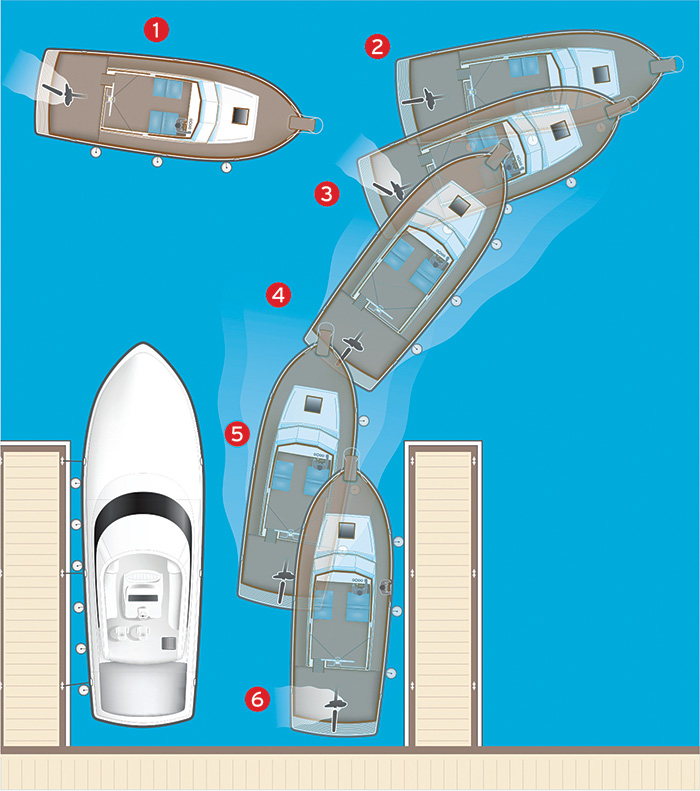 1
2
3
4
5
6