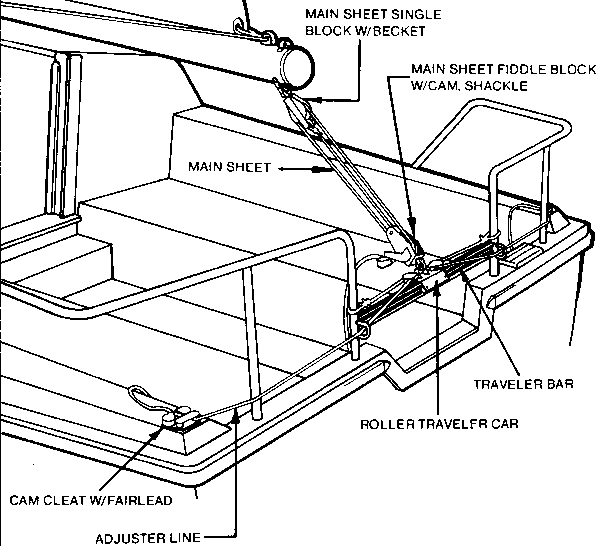 MAIN SHEET SINGLE BLOCK W/BECKET

MAIN SHEET FIDDLE BLOCK W/CAM, SHACKLE

MAIN SHEET

TRAVELER BAR

ROLLER TRAVELER CAR

CAM CLEAT W/FAIRLEAD

ADJUSTER LINE