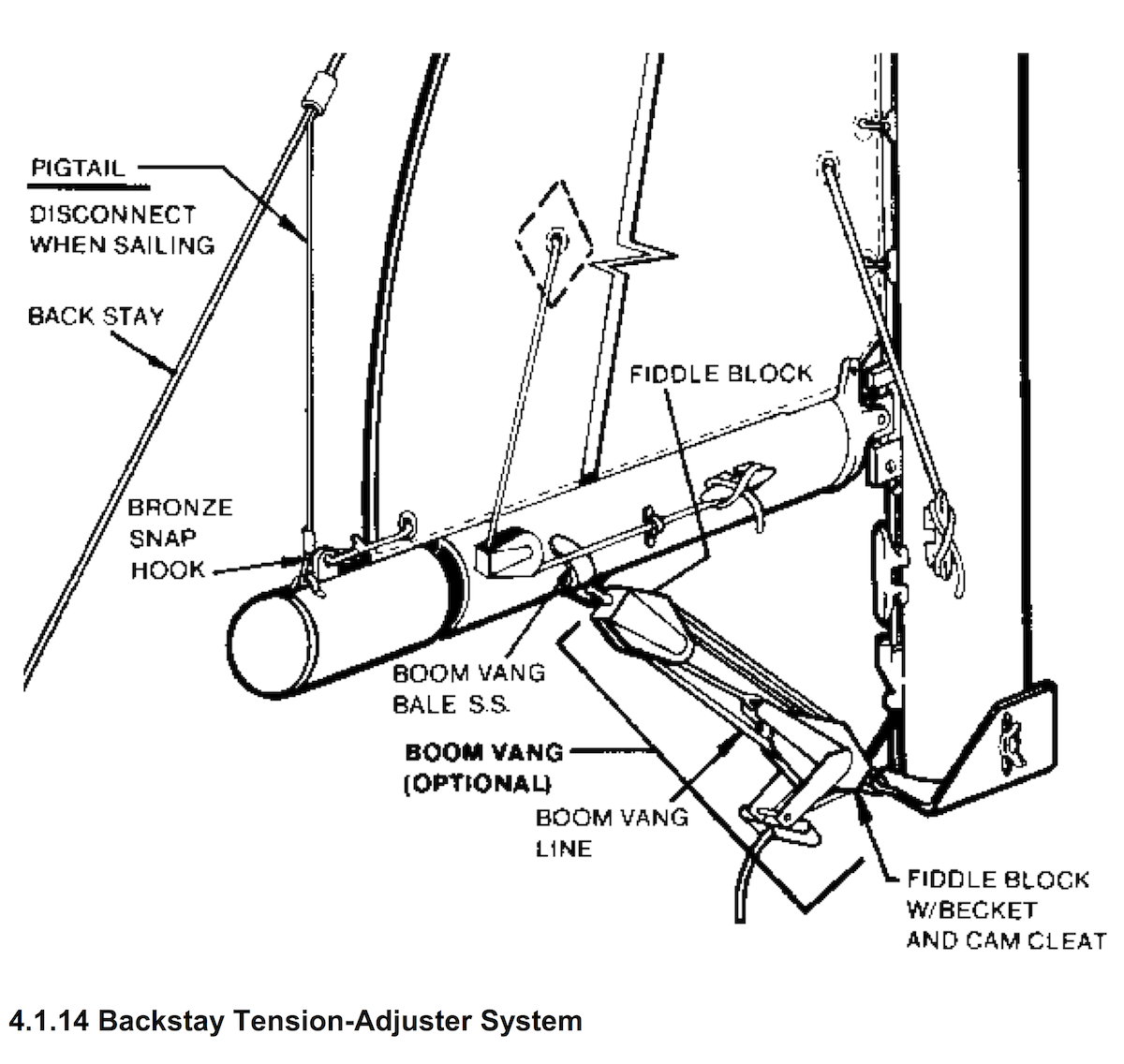 PIGTAIL

DISCONNECT WHEN SAILING

BACK STAY

FIDDLE BLOCK

BRONZE SNAP HOOK

BOOM VANG BALE S.S.

BOOM VANG (OPTIONAL)

BOOM VANG LINE

FIDDLE BLOCK W/BECKET AND CAM CLEAT

4.1.14 Backstay Tension-Adjuster System