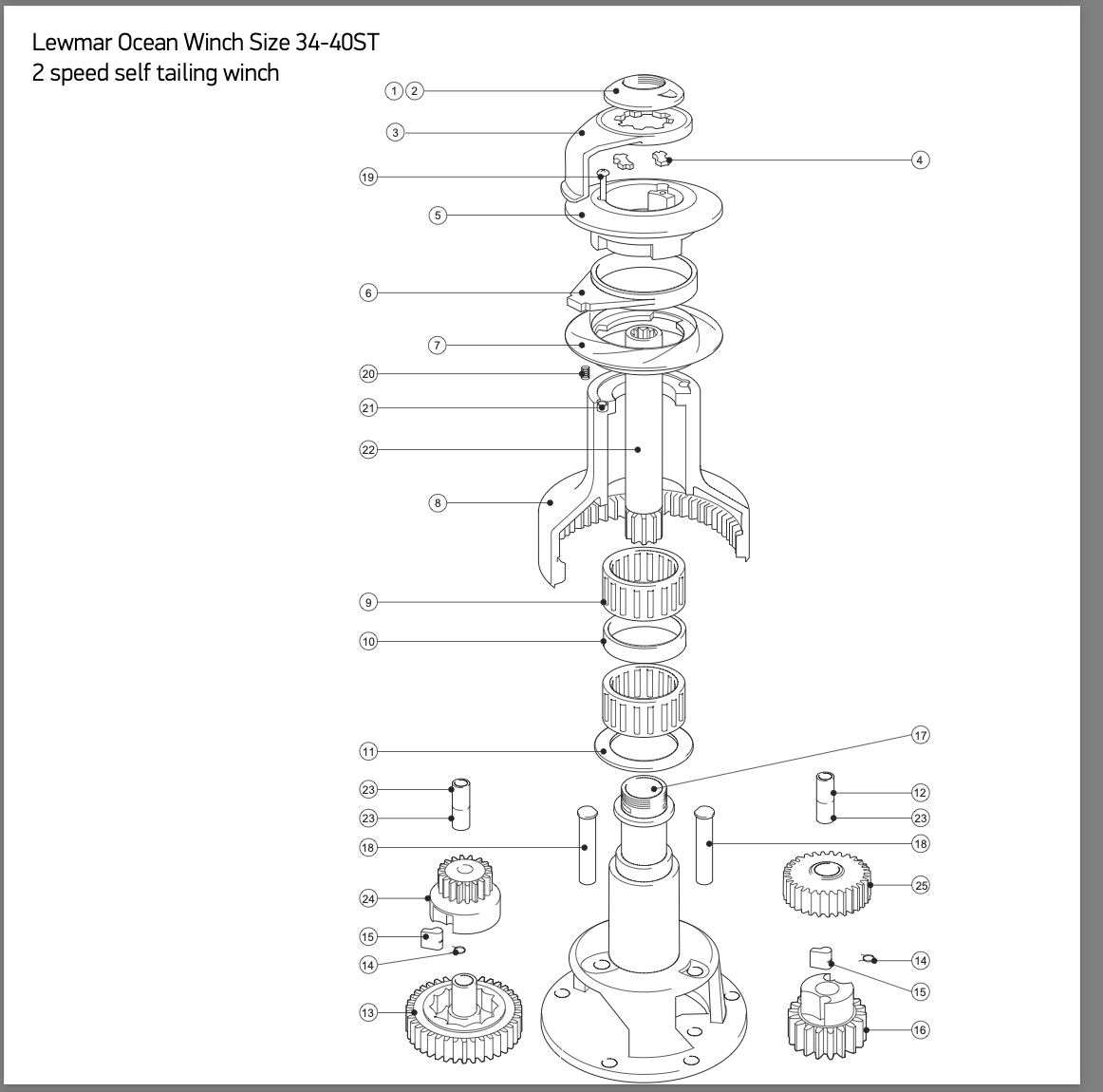 Lewmar Ocean Winch Size 34-40ST
2 speed self tailing winch

1 2
3
4
19
5
6
7
20
21
22
8
9
10
11
17
23
23
12
23
18
18
24
25
15
14
14
15
13
16