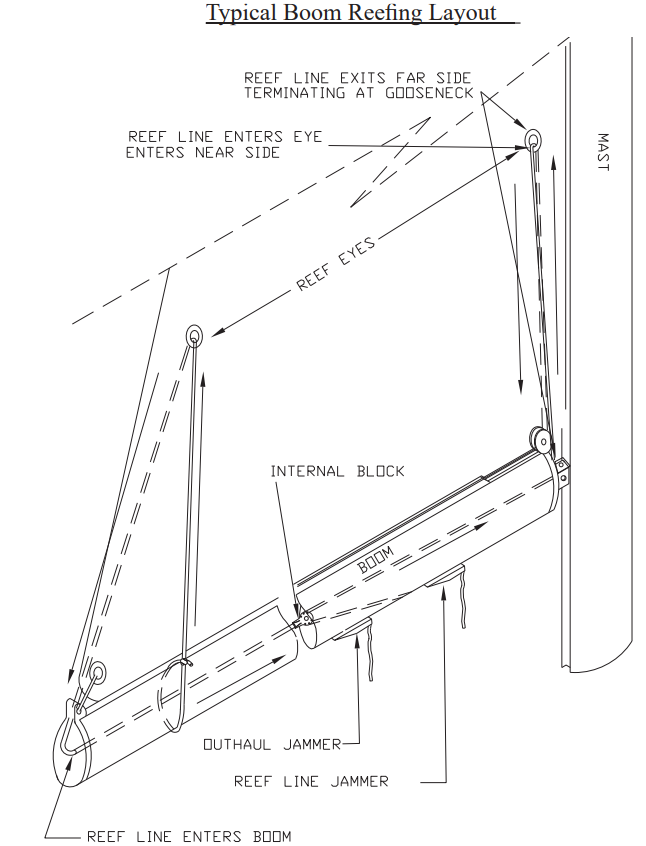 Typical Boom Reefing Layout

REEF LINE EXITS FAR SIDE TERMINATING AT GOOSENECK

REEF LINE ENTERS EYE ENTERS NEAR SIDE

MAST

REEF EYES

INTERNAL BLOCK

BOOM

OUTHAUL JAMMER

REEF LINE JAMMER

REEF LINE ENTERS BOOM