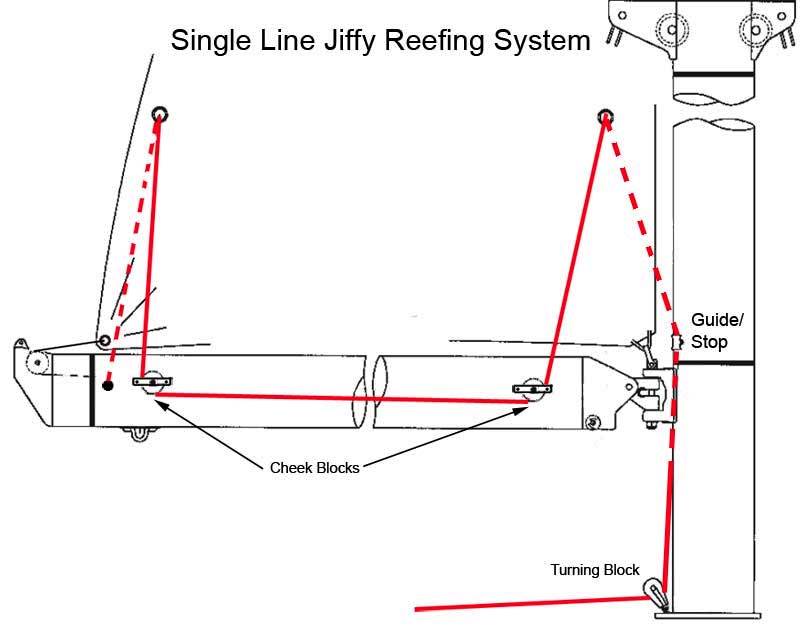 Single Line Jiffy Reefing System

Guide/
Stop

Cheek Blocks

Turning Block