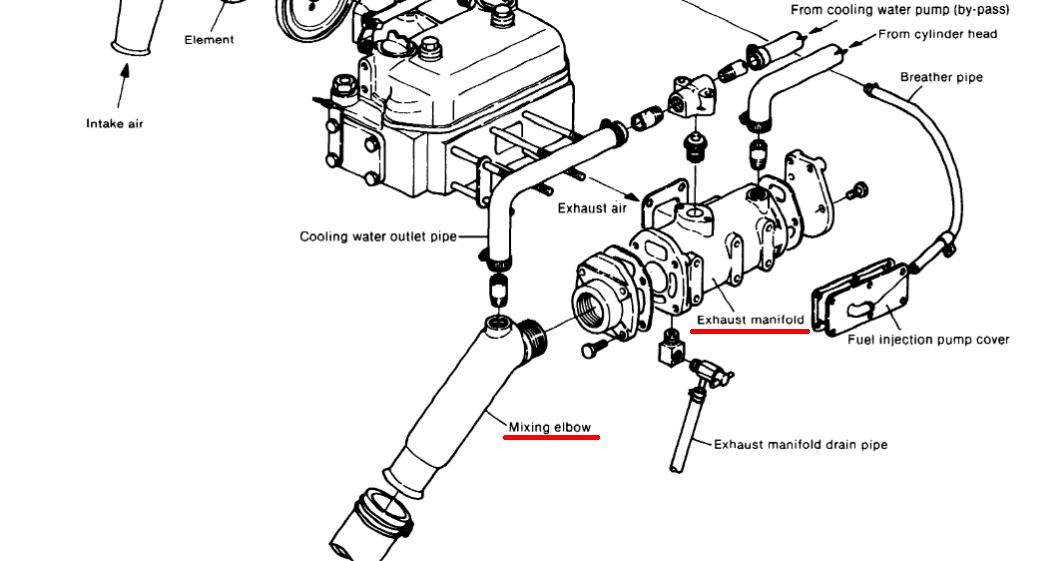 From cooling water pump (by-pass)
From cylinder head
Element
Breather pipe
Intake air
Exhaust air
Cooling water outlet pipe
Exhaust manifold
Fuel injection pump cover
Mixing elbow
Exhaust manifold drain pipe