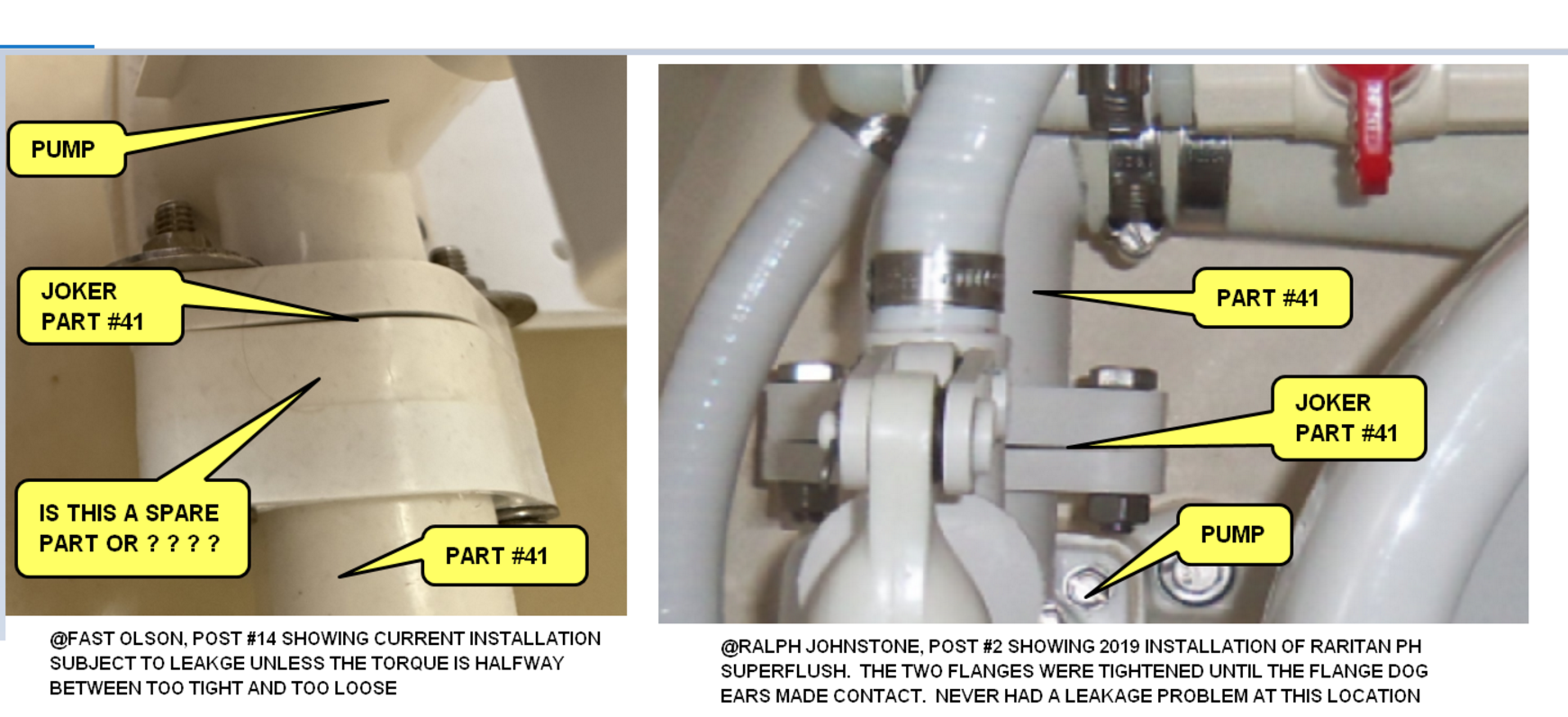 PUMP

JOKER
PART #41

IS THIS A SPARE
PART OR ? ? ? ?

PART #41

@FAST OLSON, POST #14 SHOWING CURRENT INSTALLATION SUBJECT TO LEAKGE UNLESS THE TORQUE IS HALFWAY BETWEEN TOO TIGHT AND TOO LOOSE

PART #41

JOKER
PART #41

PUMP

@RALPH JOHNSTONE, POST #2 SHOWING 2019 INSTALLATION OF RARITAN PH SUPERFLUSH. THE TWO FLANGES WERE TIGHTENED UNTIL THE FLANGE DOG EARS MADE CONTACT. NEVER HAD A LEAKAGE PROBLEM AT THIS LOCATION