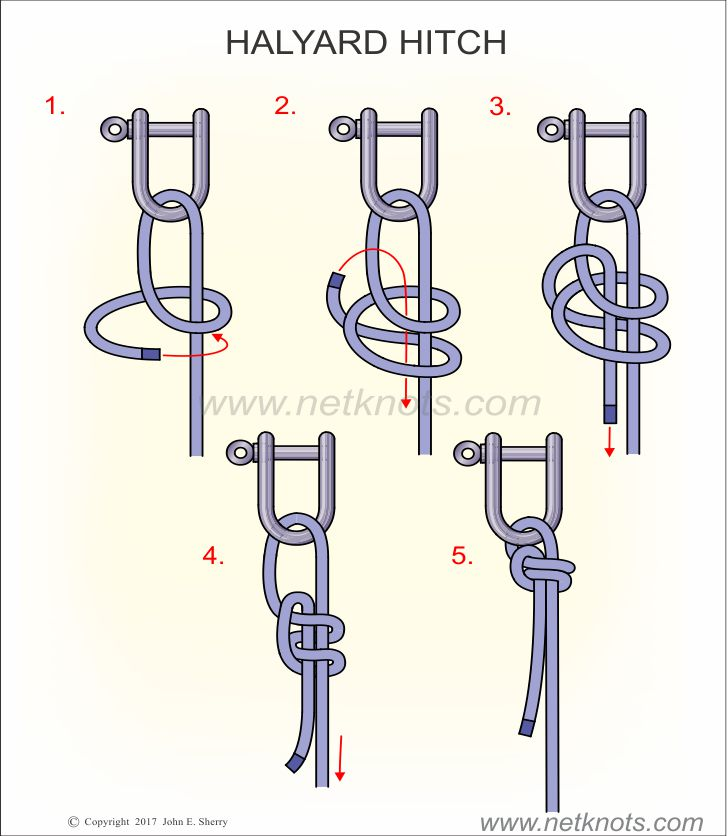 HALYARD HITCH

1.

2.

3.

www.netknots.com

4.

5.

© Copyright 2017 John E. Sherry

www.netknots.com