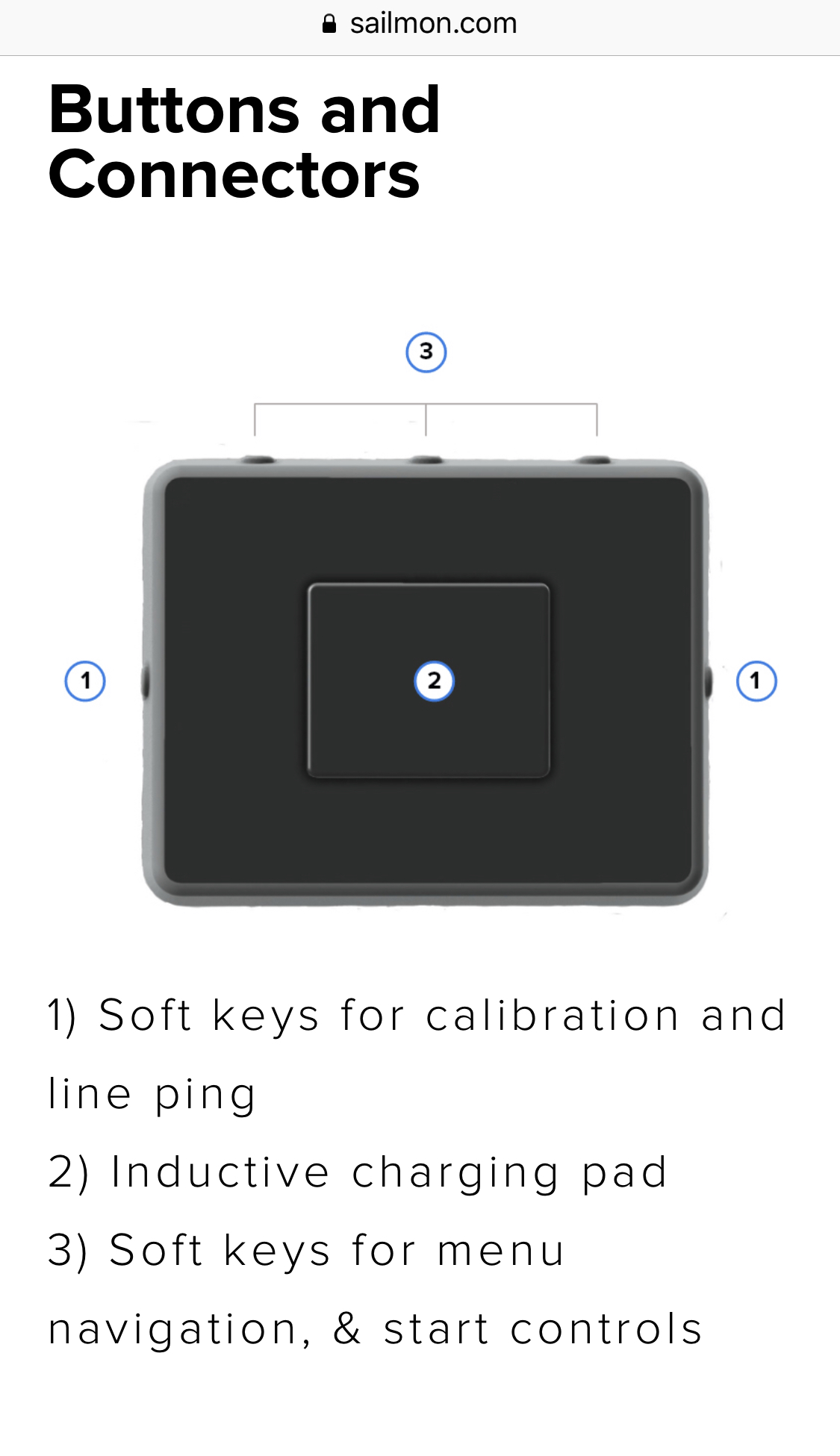 sailmon.com

Buttons and Connectors

3

1

2

1

1) Soft keys for calibration and line ping

2) Inductive charging pad

3) Soft keys for menu navigation, & start controls