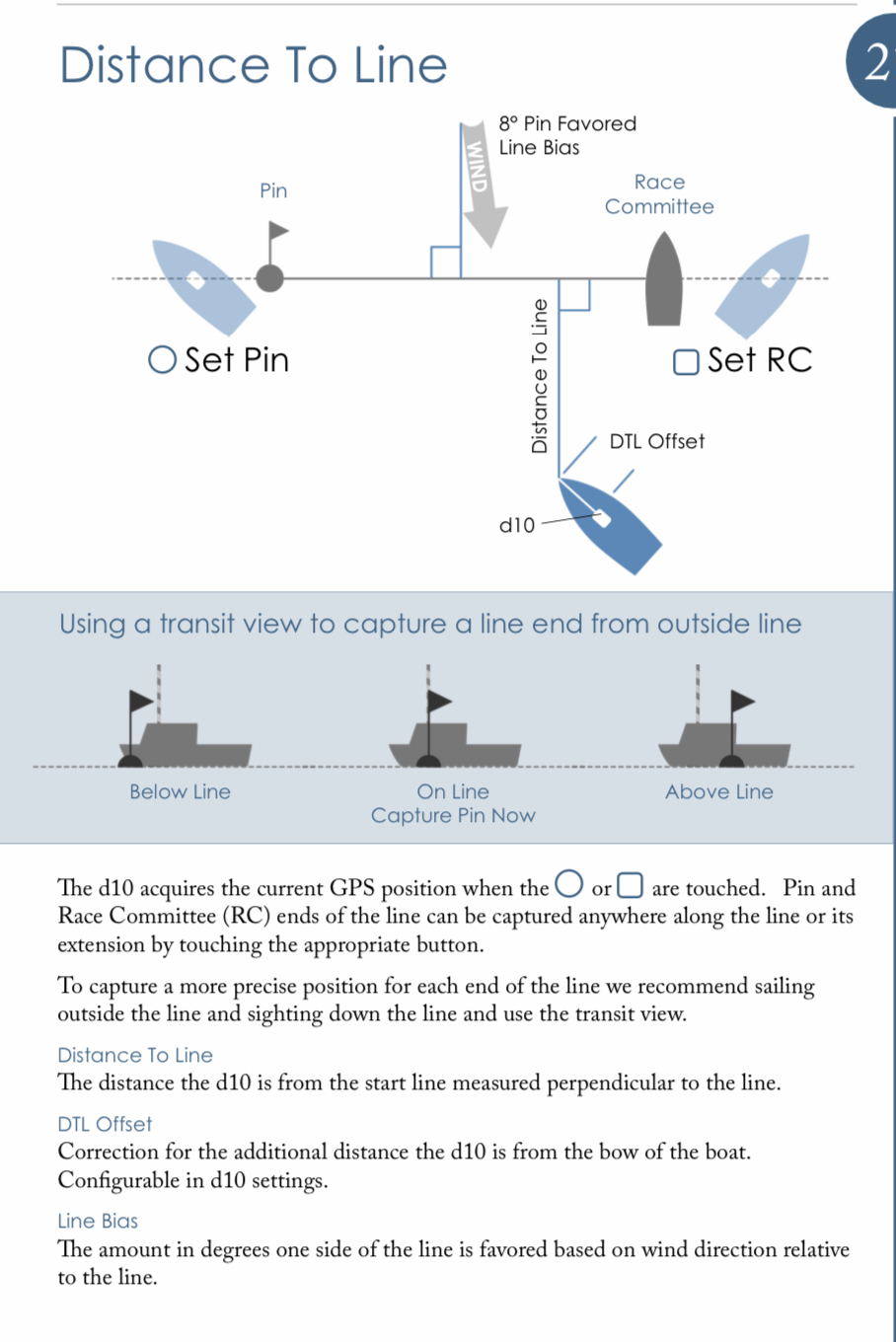 Distance To Line

2

8° Pin Favored
Line Bias

WIND

Pin

Race
Committee

○ Set Pin

□ Set RC

Distance To Line

DTL Offset

d10

Using a transit view to capture a line end from outside line

Below Line

On Line
Capture Pin Now

Above Line

The d10 acquires the current GPS position when the ○ or □ are touched. Pin and Race Committee (RC) ends of the line can be captured anywhere along the line or its extension by touching the appropriate button.

To capture a more precise position for each end of the line we recommend sailing outside the line and sighting down the line and use the transit view.

Distance To Line
The distance the d10 is from the start line measured perpendicular to the line.

DTL Offset
Correction for the additional distance the d10 is from the bow of the boat. Configurable in d10 settings.

Line Bias
The amount in degrees one side of the line is favored based on wind direction relative to the line.