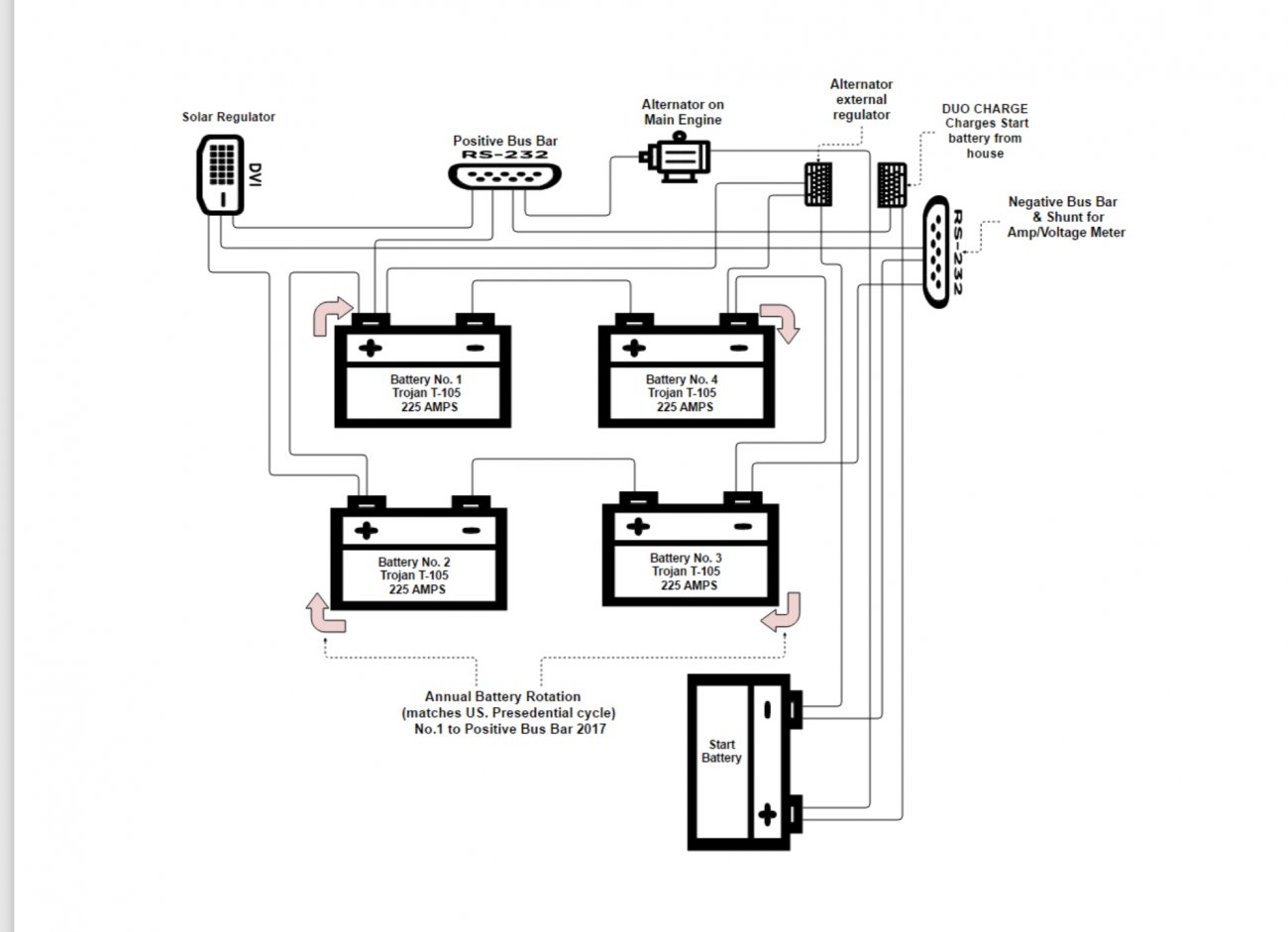 Solar Regulator

DVI

Positive Bus Bar
RS-232

Alternator on
Main Engine

Alternator
external
regulator

DUO CHARGE
Charges Start
battery from
house

Negative Bus Bar
& Shunt for
Amp/Voltage Meter

RS-232

+ −
Battery No. 1
Trojan T-105
225 AMPS

+ −
Battery No. 4
Trojan T-105
225 AMPS

+ −
Battery No. 2
Trojan T-105
225 AMPS

+ −
Battery No. 3
Trojan T-105
225 AMPS

Annual Battery Rotation
(matches US. Presedential cycle)
No.1 to Positive Bus Bar 2017

Start
Battery

−
+