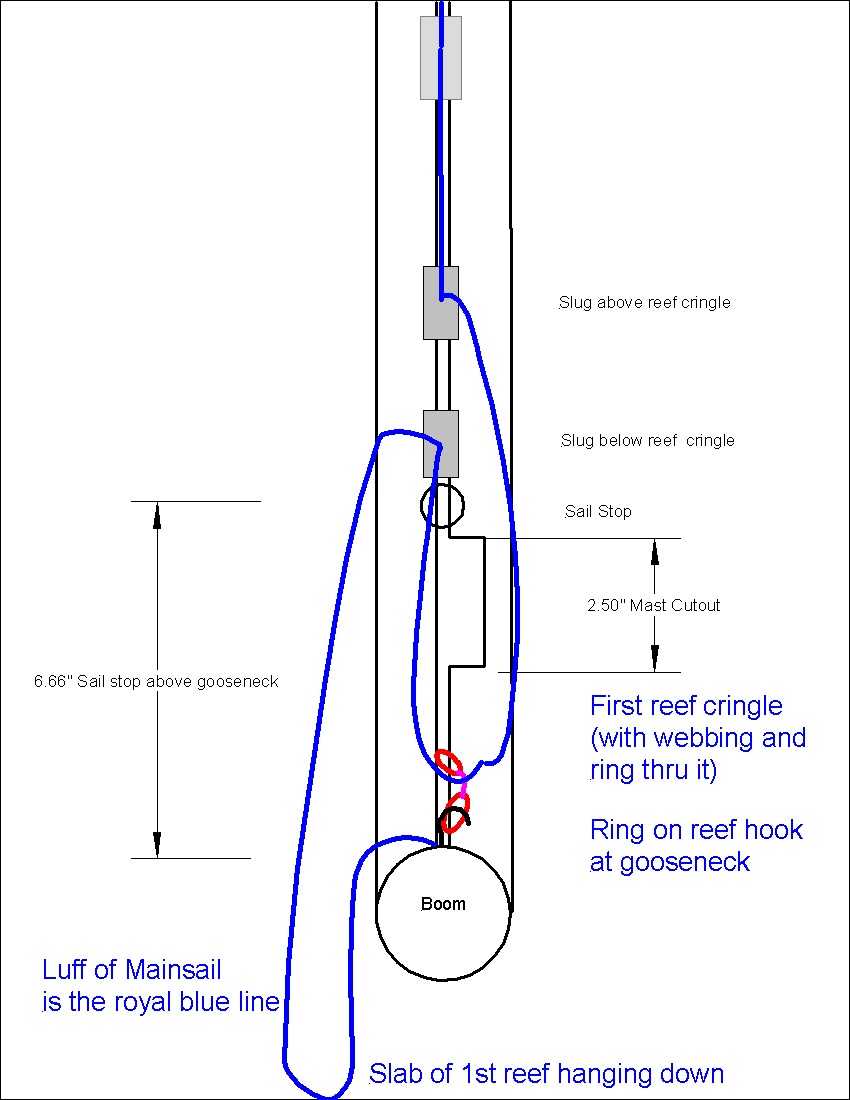 Slug above reef cringle

Slug below reef cringle

Sail Stop

2.50" Mast Cutout

6.66" Sail stop above gooseneck

First reef cringle (with webbing and ring thru it)

Ring on reef hook at gooseneck

Boom

Luff of Mainsail is the royal blue line

Slab of 1st reef hanging down