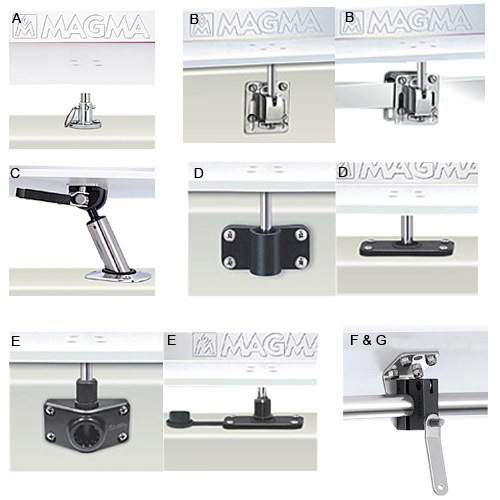 A MAGMA

B MAGMA

B MAGMA

C

D

D MAGMA

E

E MAGMA

F & G